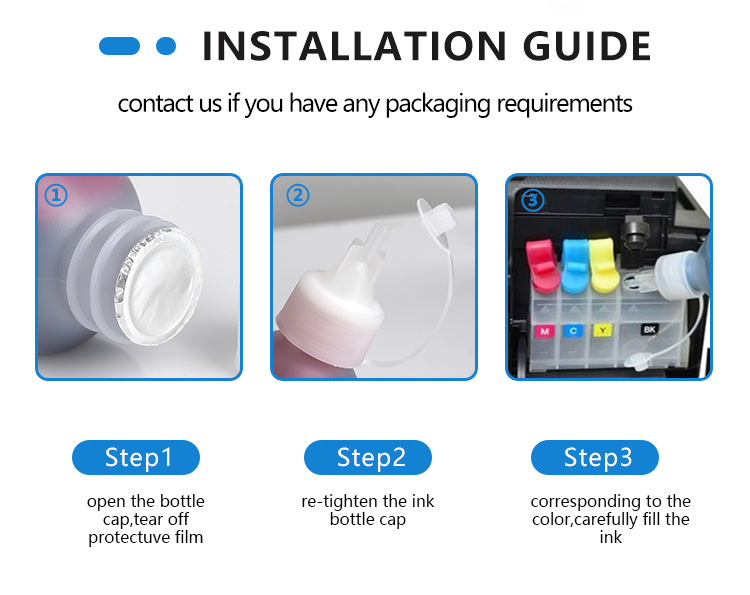 INSTALLATION GUIDE

contact us if you have any packaging requirements

①

②

③

M C Y BK

Step1

open the bottle cap,tear off protectuve film

Step2

re-tighten the ink bottle cap

Step3

corresponding to the color,carefully fill the ink