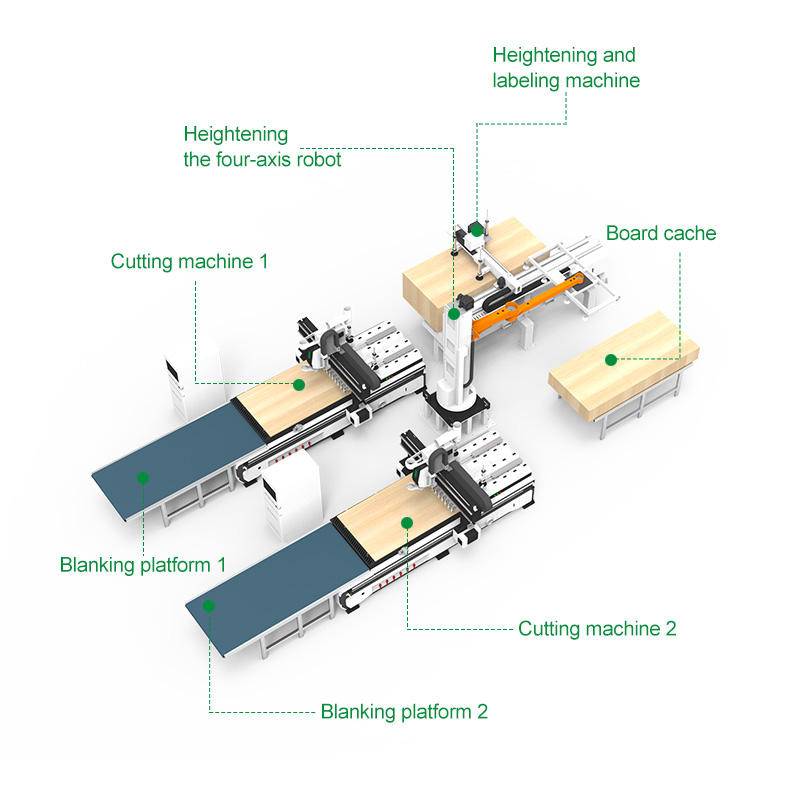 Heightening and labeling machine

Heightening the four-axis robot

Board cache

Cutting machine 1

Blanking platform 1

Cutting machine 2

Blanking platform 2