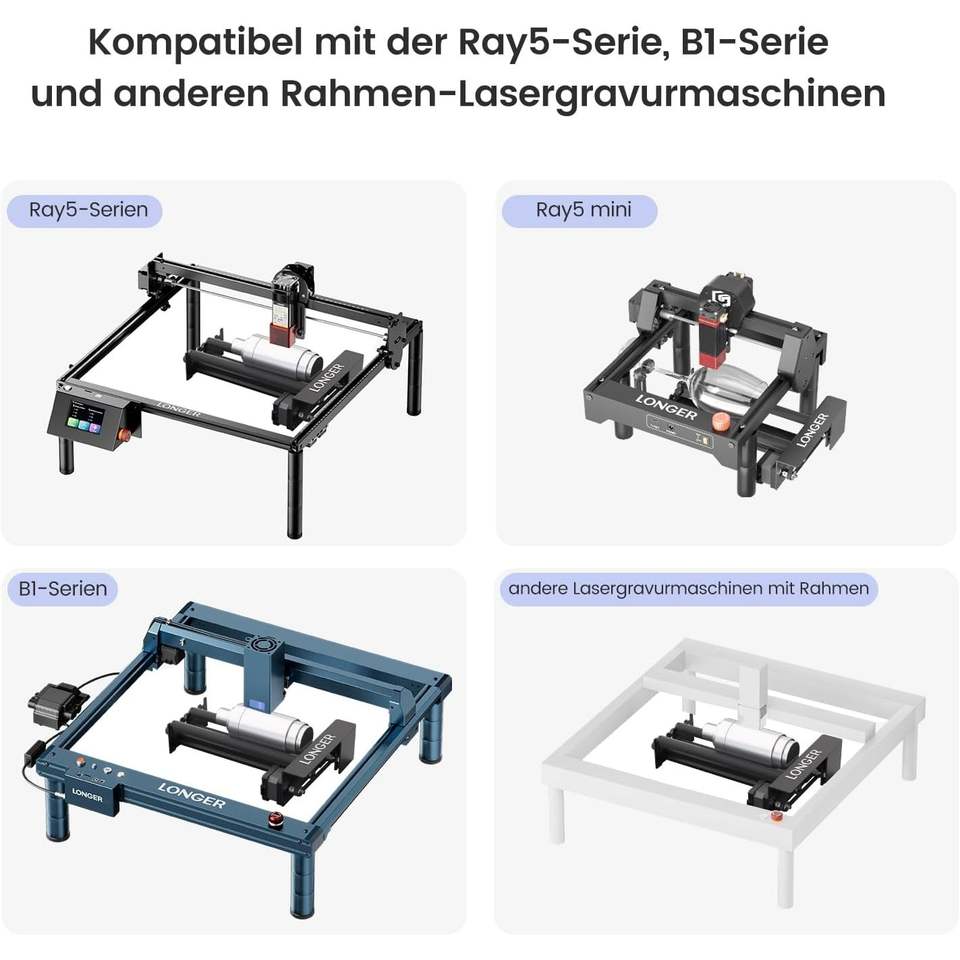 Kompatibel mit der Ray5-Serie, B1-Serie und anderen Rahmen-Lasergravurmaschinen

Ray5-Serien

LONGER

LONGER

Ray5 mini

LONGER

LONGER

B1-Serien

LONGER

LONGER

LONGER

andere Lasergravurmaschinen mit Rahmen

LONGER