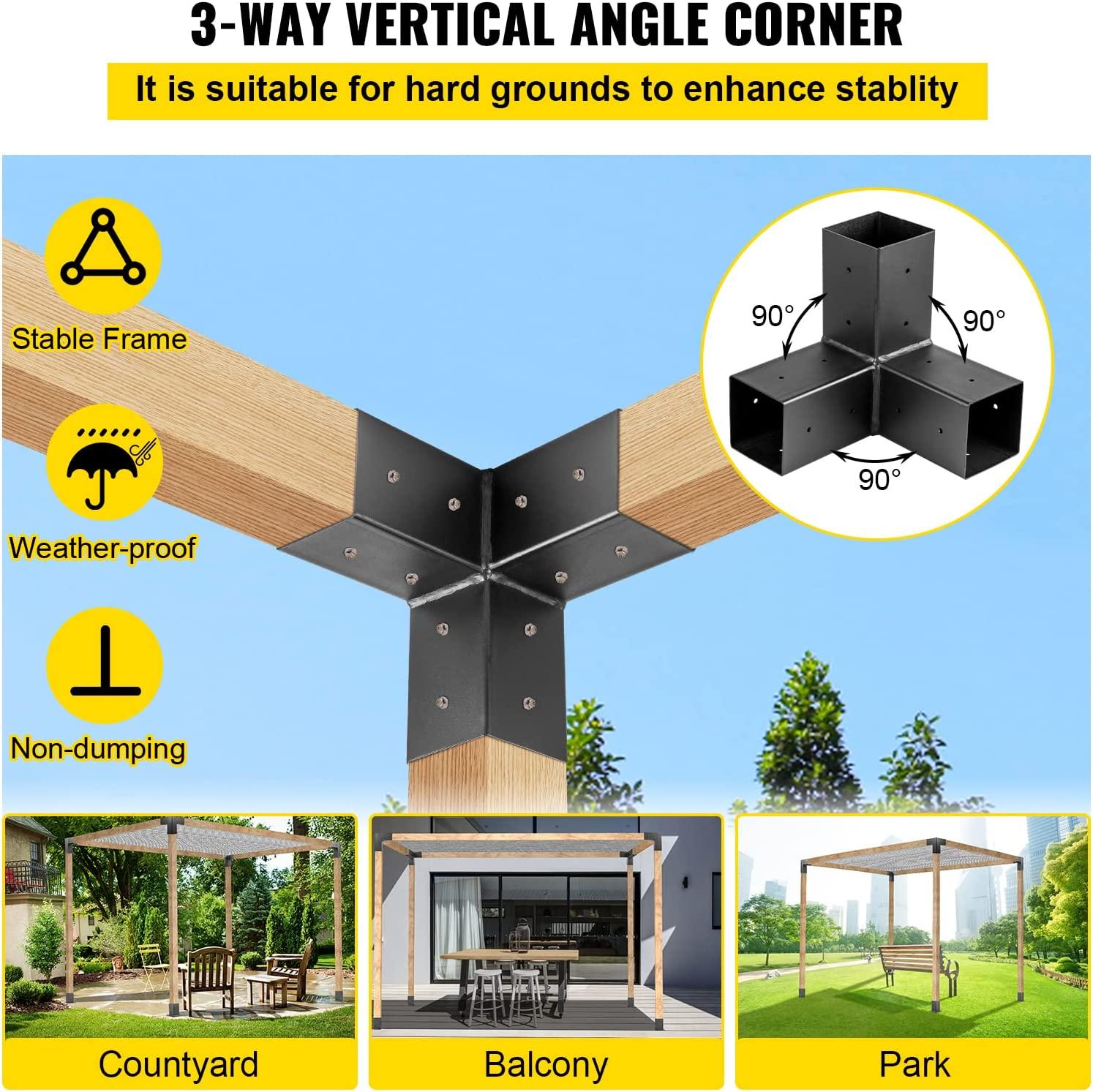 3-WAY VERTICAL ANGLE CORNER

It is suitable for hard grounds to enhance stablity

Stable Frame

Weather-proof

Non-dumping

90°

90°

90°

Countyard

Balcony

Park