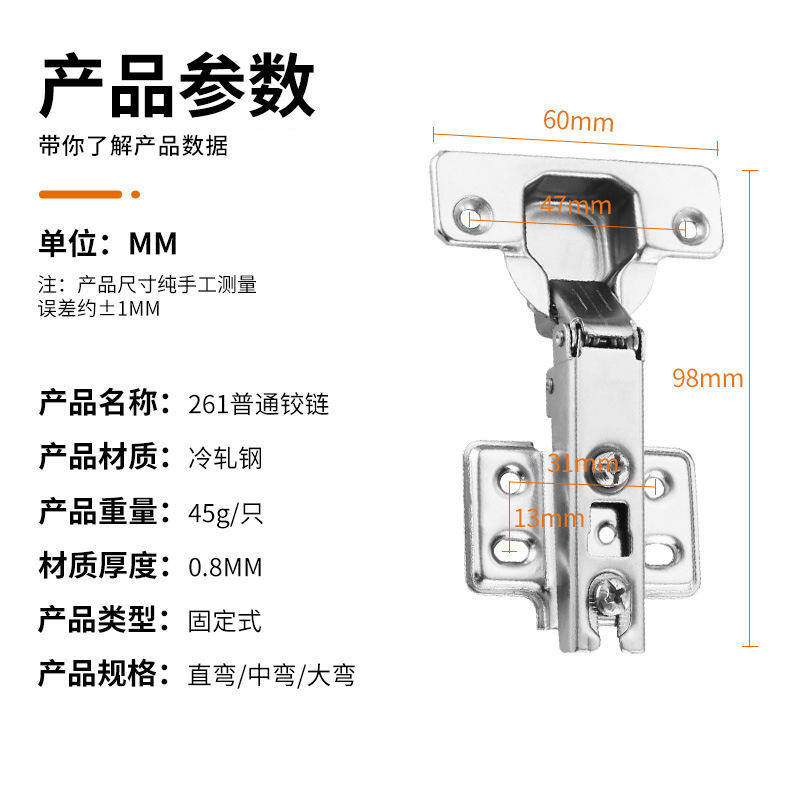 产品参数

带你了解产品数据

单位：MM

注：产品尺寸纯手工测量
误差约±1MM

产品名称：261普通铰链

产品材质：冷轧钢

产品重量：45g/只

材质厚度：0.8MM

产品类型：固定式

产品规格：直弯/中弯/大弯

60mm

47mm

98mm

31mm

13mm