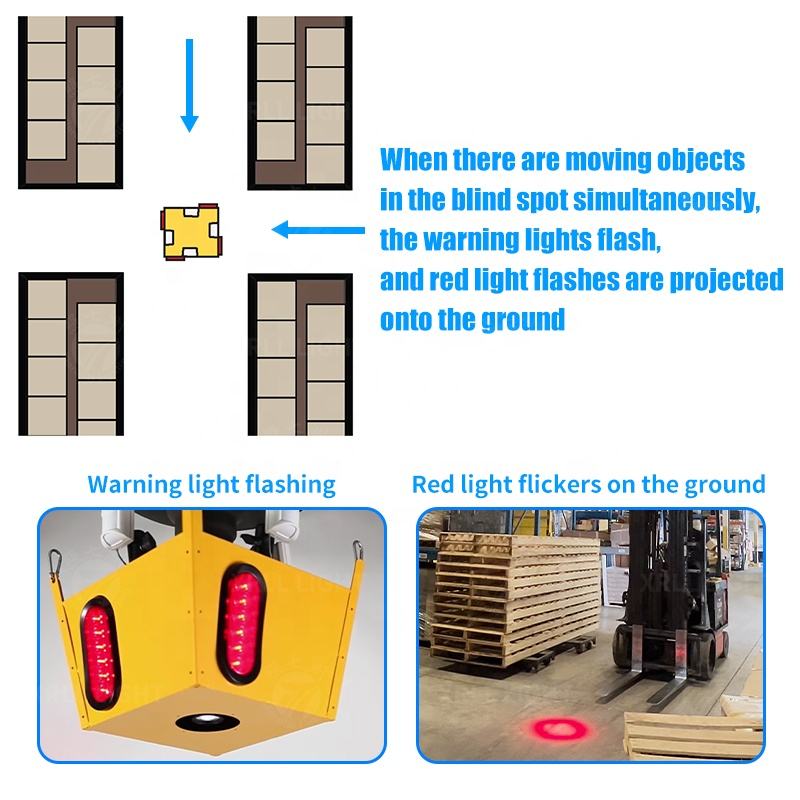 When there are moving objects in the blind spot simultaneously, the warning lights flash, and red light flashes are projected onto the ground

Warning light flashing

Red light flickers on the ground