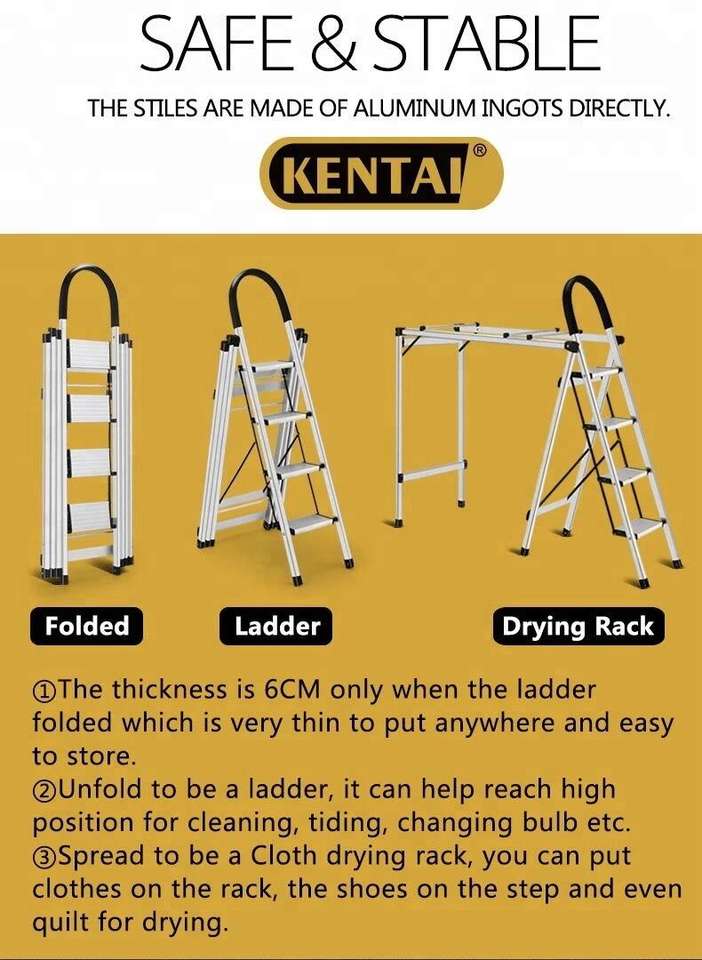 SAFE & STABLE

THE STILES ARE MADE OF ALUMINUM INGOTS DIRECTLY.

KENTAI®

Folded

Ladder

Drying Rack

①The thickness is 6CM only when the ladder folded which is very thin to put anywhere and easy to store.
②Unfold to be a ladder, it can help reach high position for cleaning, tiding, changing bulb etc.
③Spread to be a Cloth drying rack, you can put clothes on the rack, the shoes on the step and even quilt for drying.