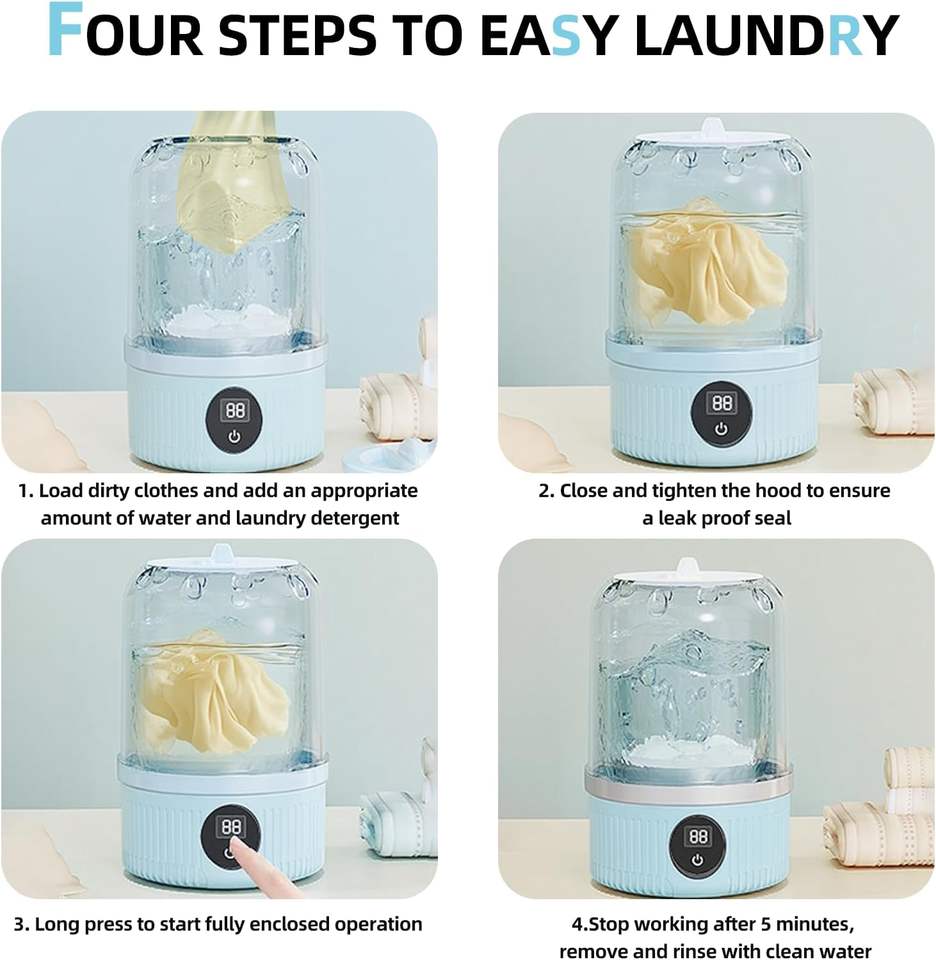 FOUR STEPS TO EASY LAUNDRY

88

1. Load dirty clothes and add an appropriate amount of water and laundry detergent

88

2. Close and tighten the hood to ensure a leak proof seal

88

3. Long press to start fully enclosed operation

88

4.Stop working after 5 minutes, remove and rinse with clean water