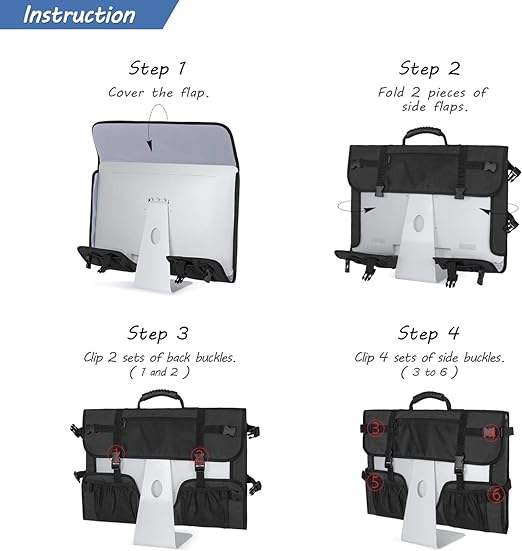 Instruction

Step 1
Cover the flap.

Step 2
Fold 2 pieces of side flaps.

Step 3
Clip 2 sets of back buckles.
( 1 and 2 )

1
2

Step 4
Clip 4 sets of side buckles.
( 3 to 6 )

3
4
5
6