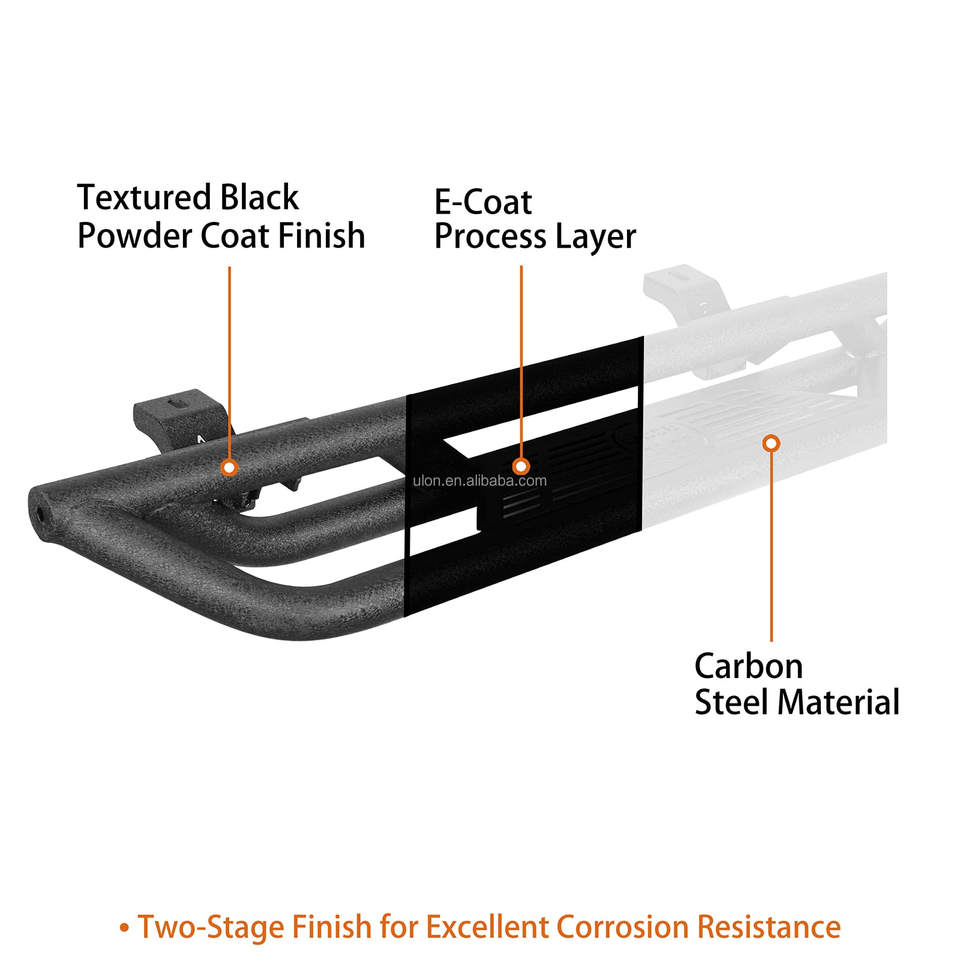 Textured Black Powder Coat Finish

E-Coat Process Layer

ulon.en.alibaba.com

Carbon Steel Material

• Two-Stage Finish for Excellent Corrosion Resistance