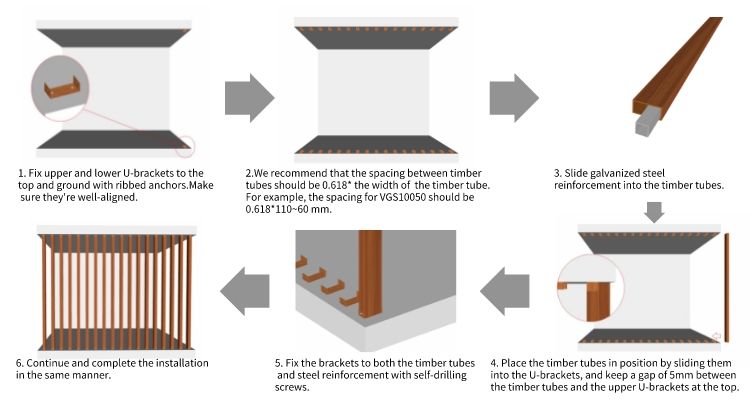 1. Fix upper and lower U-brackets to the top and ground with ribbed anchors.Make sure they're well-aligned.

2.We recommend that the spacing between timber tubes should be 0.618* the width of the timber tube. For example, the spacing for VGS10050 should be 0.618*110~60 mm.

3. Slide galvanized steel reinforcement into the timber tubes.

4. Place the timber tubes in position by sliding them into the U-brackets, and keep a gap of 5mm between the timber tubes and the upper U-brackets at the top.

5. Fix the brackets to both the timber tubes and steel reinforcement with self-drilling screws.

6. Continue and complete the installation in the same manner.