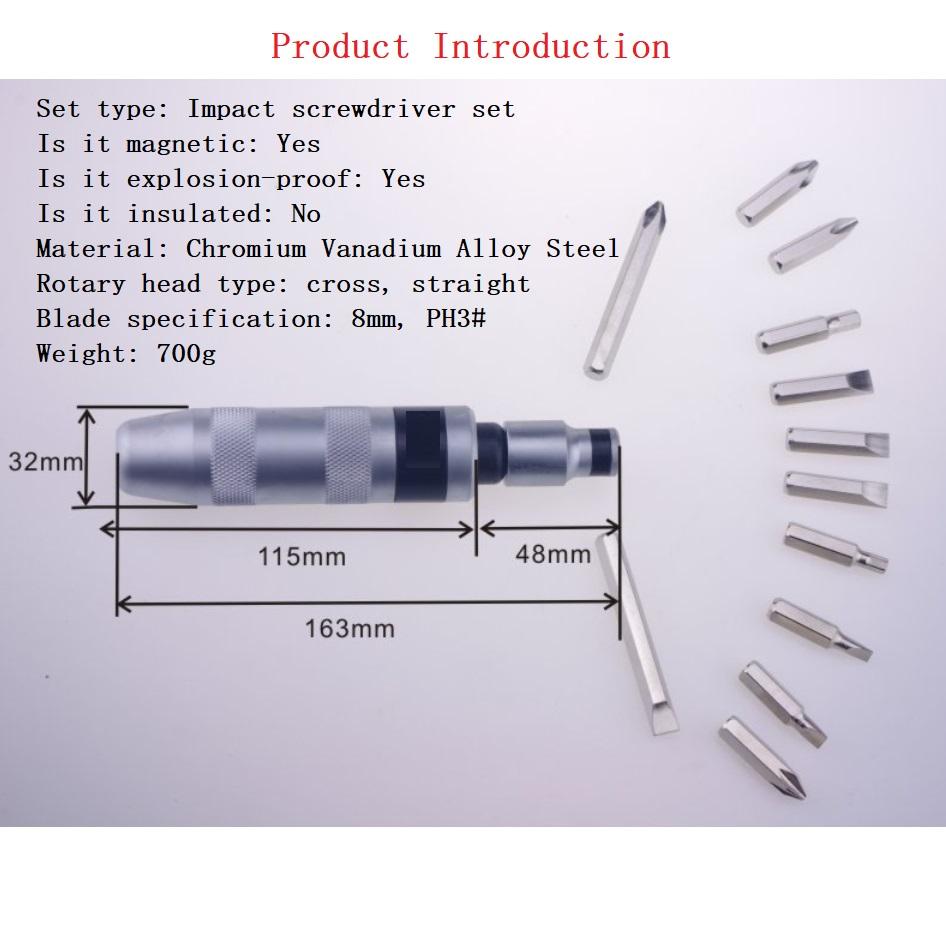 Product Introduction

Set type: Impact screwdriver set
Is it magnetic: Yes
Is it explosion-proof: Yes
Is it insulated: No
Material: Chromium Vanadium Alloy Steel
Rotary head type: cross, straight
Blade specification: 8mm, PH3#
Weight: 700g

32mm

115mm

48mm

163mm