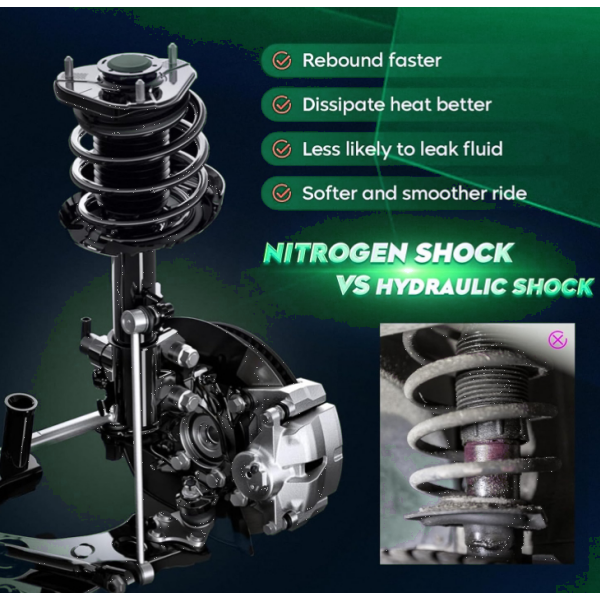 Rebound faster

Dissipate heat better

Less likely to leak fluid

Softer and smoother ride

NITROGEN SHOCK
VS HYDRAULIC SHOCK