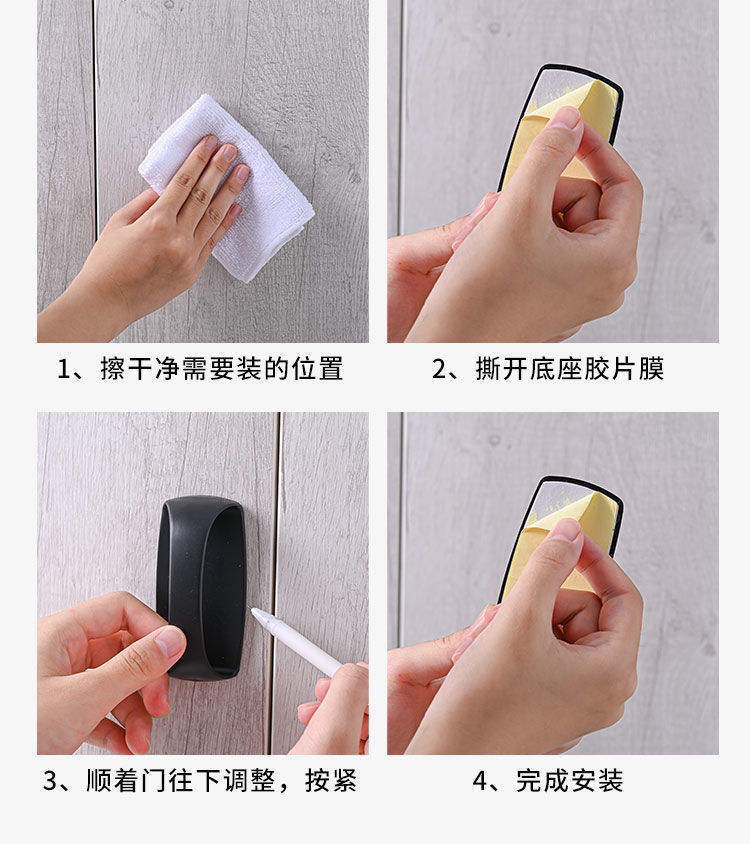 1、擦干净需要装的位置

2、撕开底座胶片膜

3、顺着门往下调整，按紧

4、完成安装