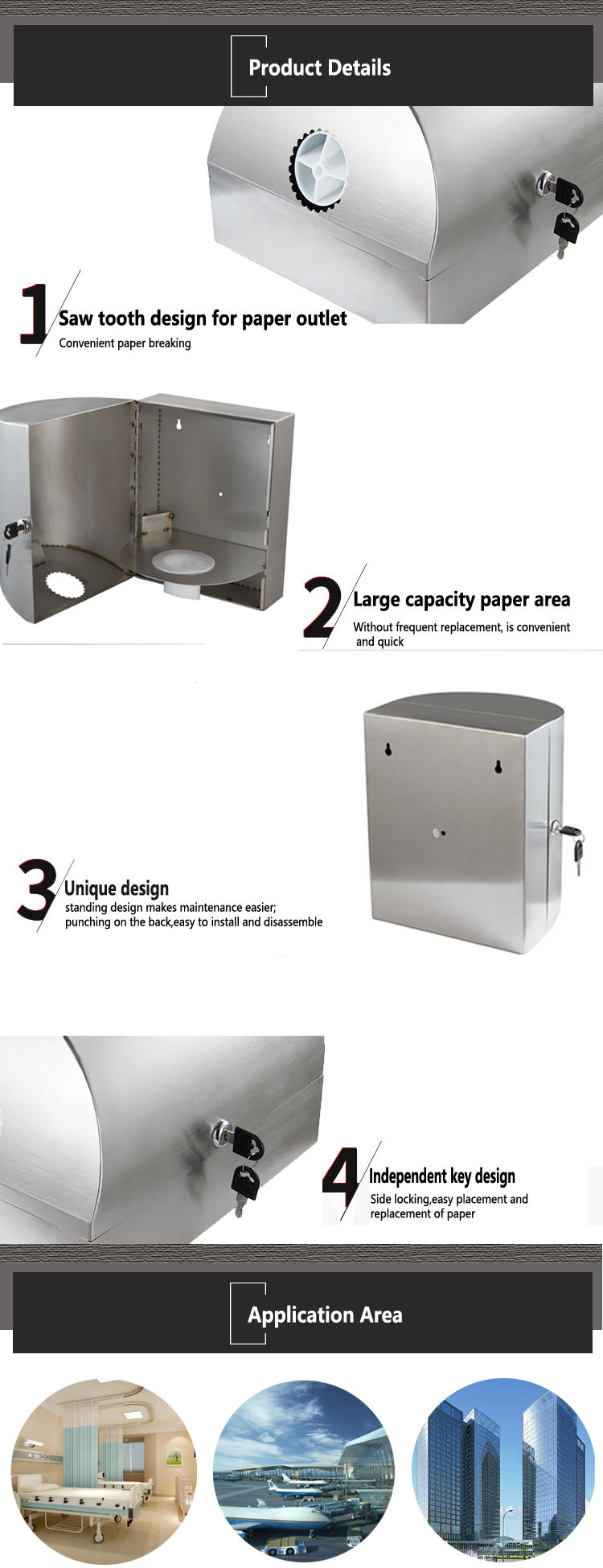 Product Details

1 Saw tooth design for paper outlet
Convenient paper breaking

2 Large capacity paper area
Without frequent replacement, is convenient and quick

3 Unique design
standing design makes maintenance easier; punching on the back,easy to install and disassemble

4 Independent key design
Side locking,easy placement and replacement of paper

Application Area