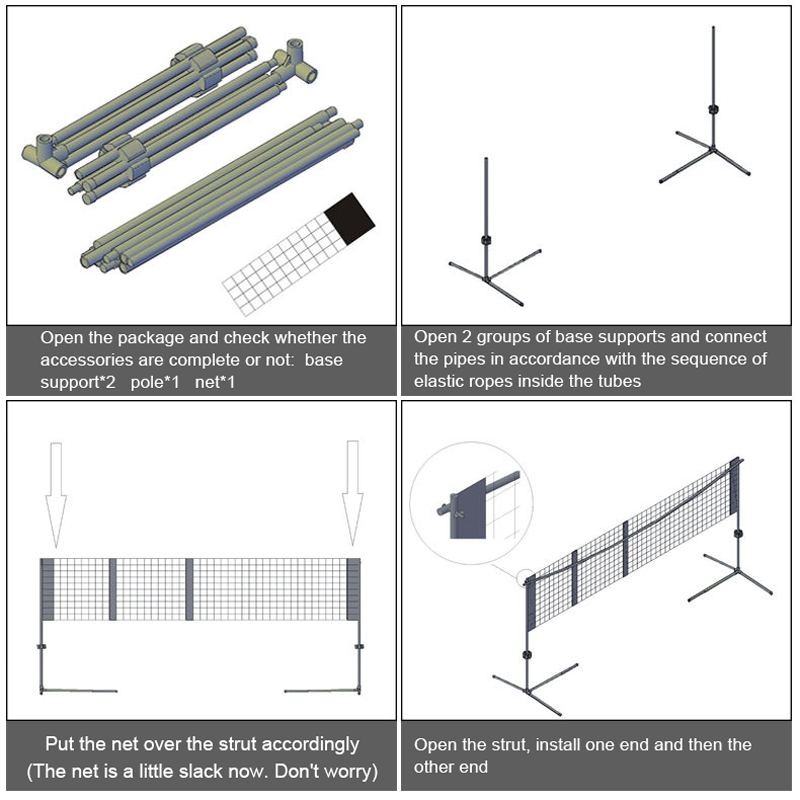 Open the package and check whether the accessories are complete or not: base support*2 pole*1 net*1

Open 2 groups of base supports and connect the pipes in accordance with the sequence of elastic ropes inside the tubes

Put the net over the strut accordingly (The net is a little slack now. Don't worry)

Open the strut, install one end and then the other end