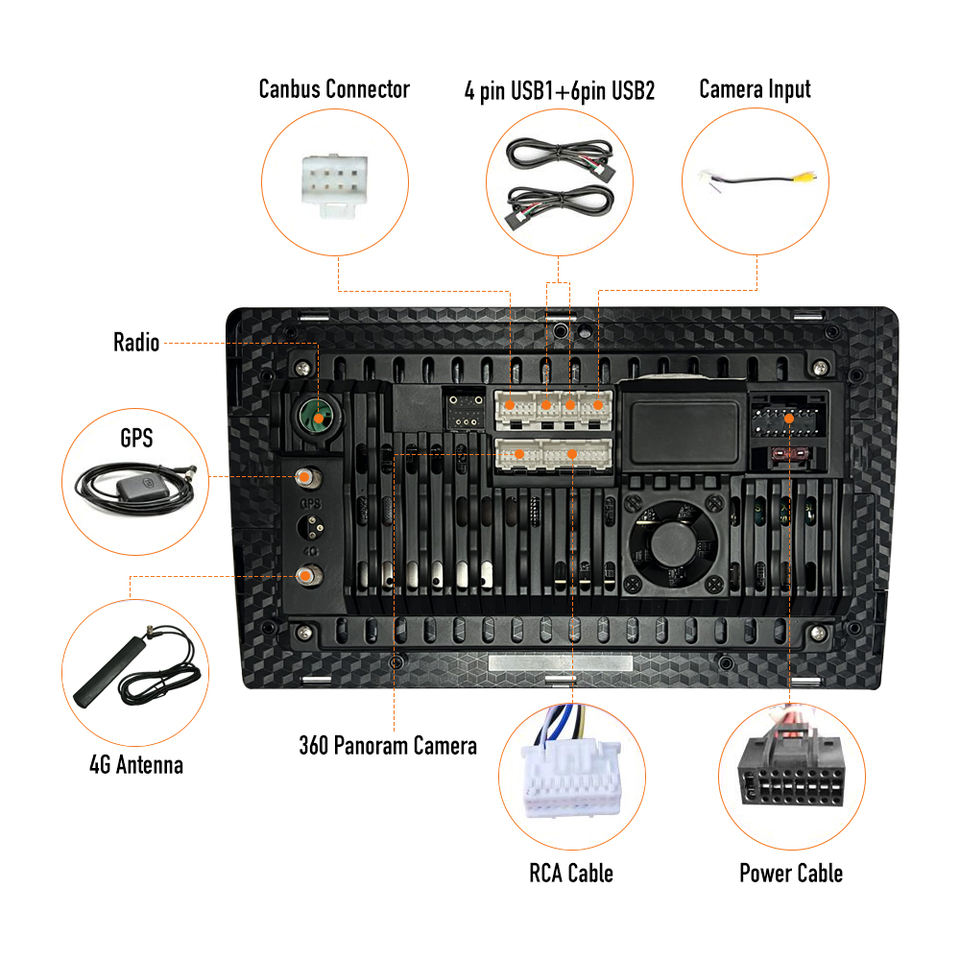 Canbus Connector

4 pin USB1+6pin USB2

Camera Input

Radio

GPS

GPS

4G

4G Antenna

360 Panoram Camera

RCA Cable

Power Cable