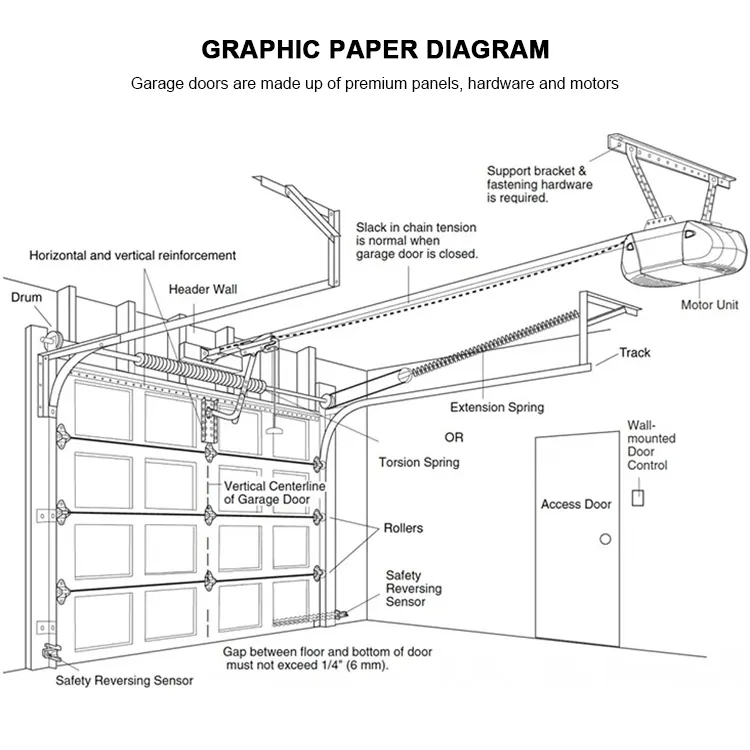 GRAPHIC PAPER DIAGRAM

Garage doors are made up of premium panels, hardware and motors

Support bracket & fastening hardware is required.

Slack in chain tension is normal when garage door is closed.

Horizontal and vertical reinforcement

Header Wall

Drum

Motor Unit

Track

Extension Spring

OR

Torsion Spring

Wall-mounted Door Control

Vertical Centerline of Garage Door

Access Door

Rollers

Safety Reversing Sensor

Gap between floor and bottom of door must not exceed 1/4" (6 mm).

Safety Reversing Sensor