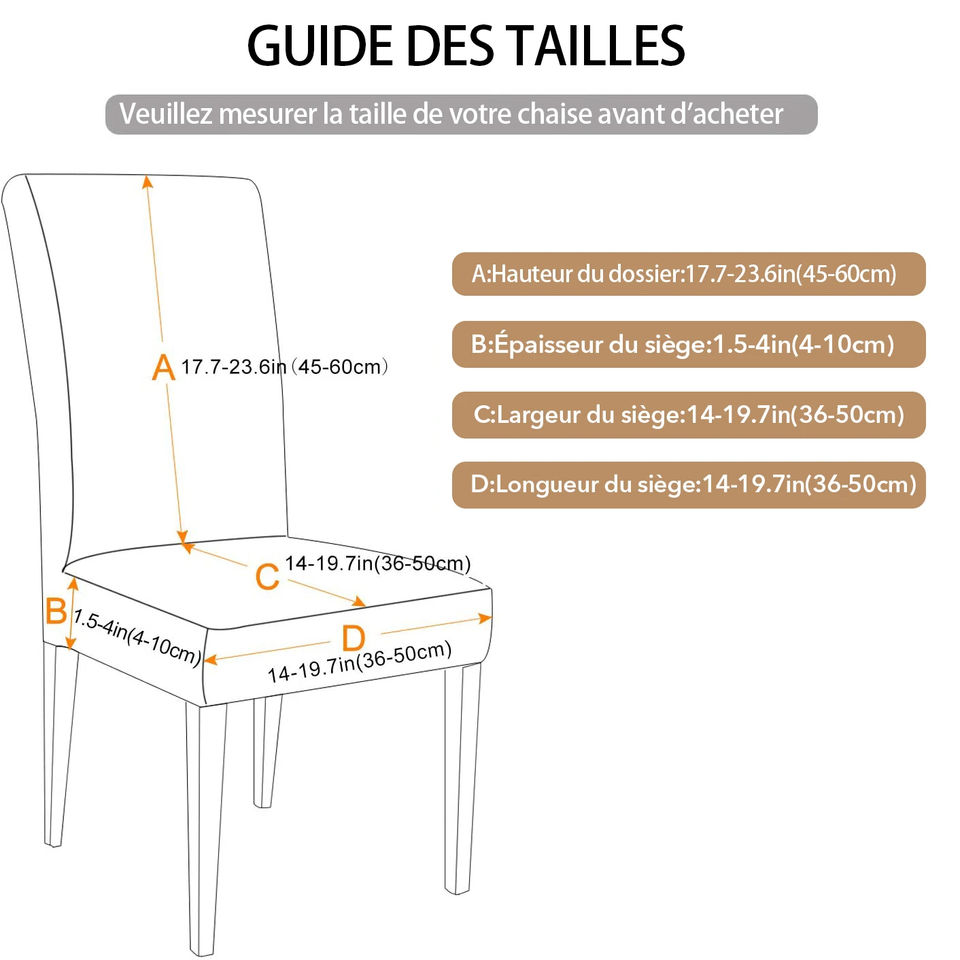 GUIDE DES TAILLES

Veuillez mesurer la taille de votre chaise avant d'acheter

A 17.7-23.6in（45-60cm）

C 14-19.7in(36-50cm)

B 1.5-4in(4-10cm)

D 14-19.7in(36-50cm)

A:Hauteur du dossier:17.7-23.6in(45-60cm)

B:Épaisseur du siège:1.5-4in(4-10cm)

C:Largeur du siège:14-19.7in(36-50cm)

D:Longueur du siège:14-19.7in(36-50cm)