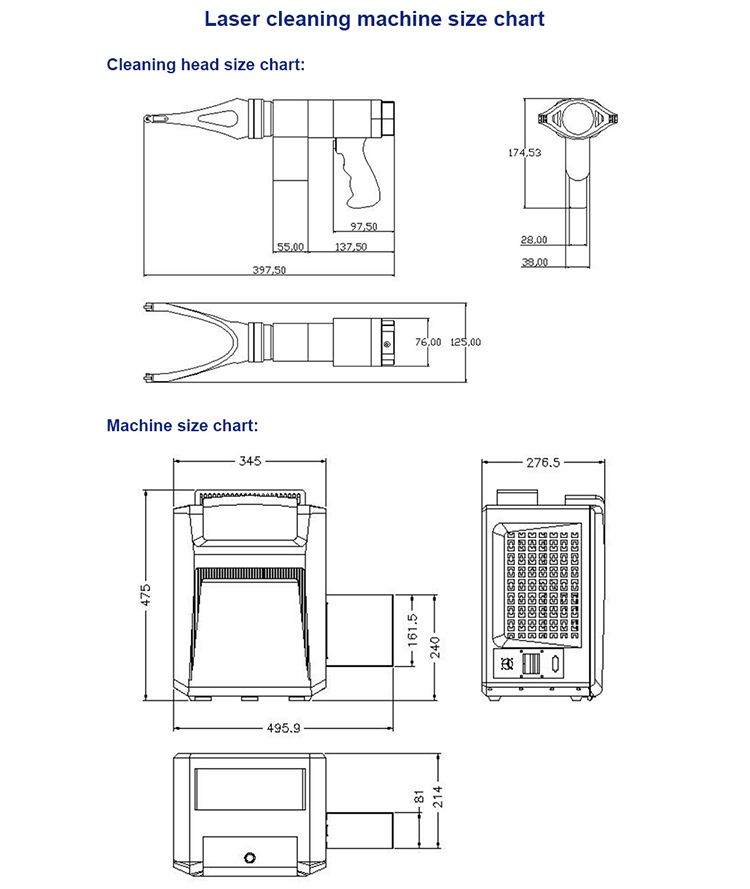 Laser cleaning machine size chart

Cleaning head size chart:

97,50
55,00
137,50
397,50

174,53
28,00
38,00

76,00
125,00

Machine size chart:

345
475
161.5
240
495.9

276.5

81
214