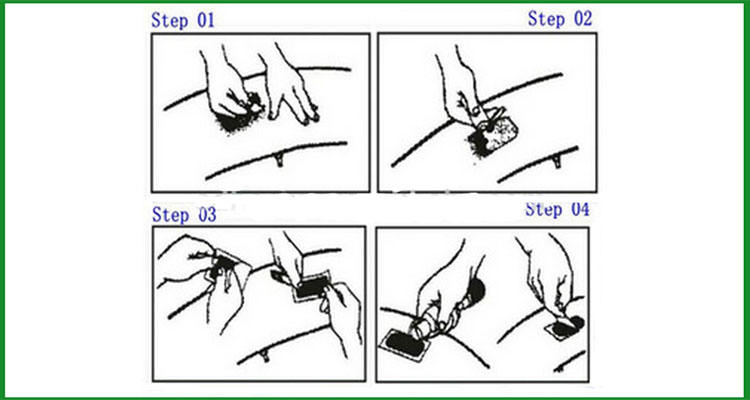 Step 01

Step 02

Step 03

Step 04