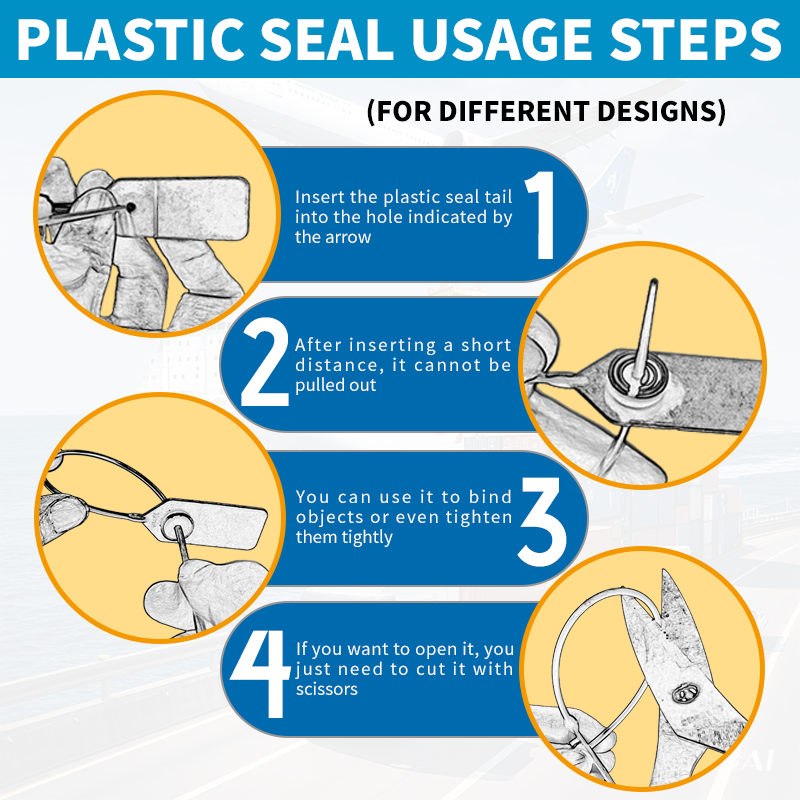 PLASTIC SEAL USAGE STEPS

(FOR DIFFERENT DESIGNS)

Insert the plastic seal tail into the hole indicated by the arrow 1

2 After inserting a short distance, it cannot be pulled out

You can use it to bind objects or even tighten them tightly 3

4 If you want to open it, you just need to cut it with scissors