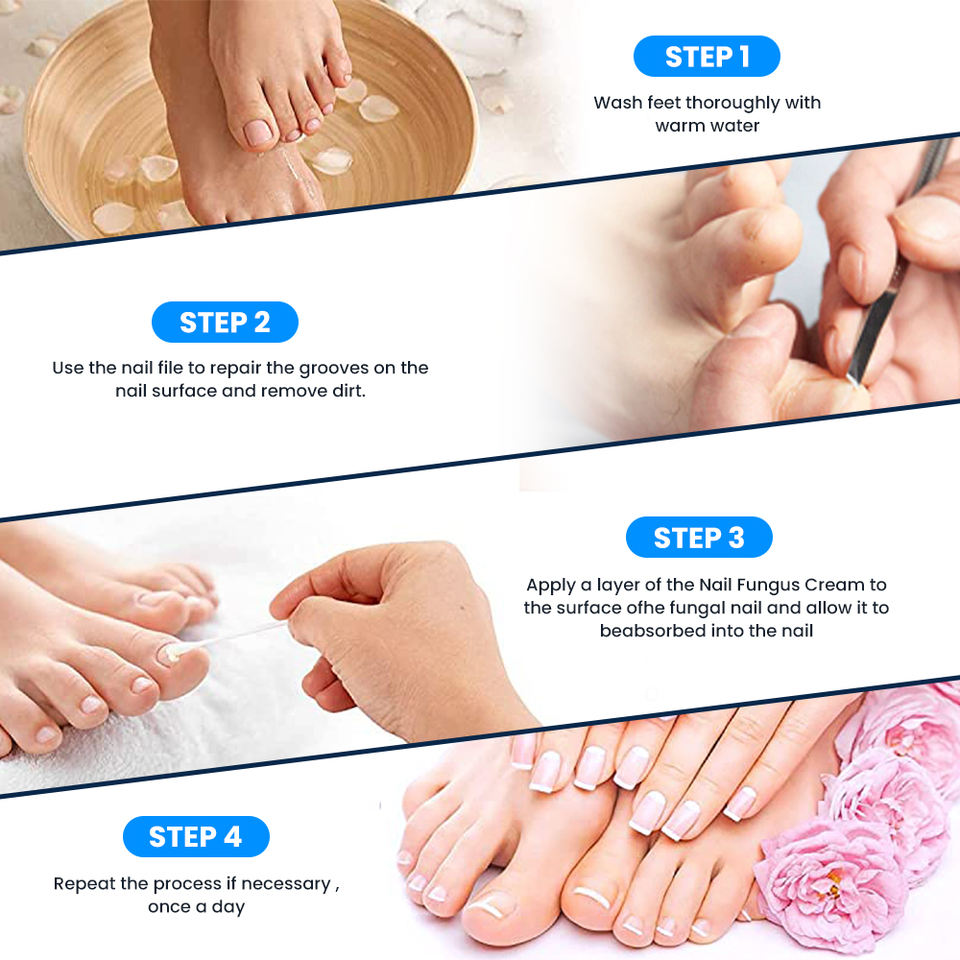 STEP 1

Wash feet thoroughly with warm water

STEP 2

Use the nail file to repair the grooves on the nail surface and remove dirt.

STEP 3

Apply a layer of the Nail Fungus Cream to the surface ofhe fungal nail and allow it to beabsorbed into the nail

STEP 4

Repeat the process if necessary , once a day