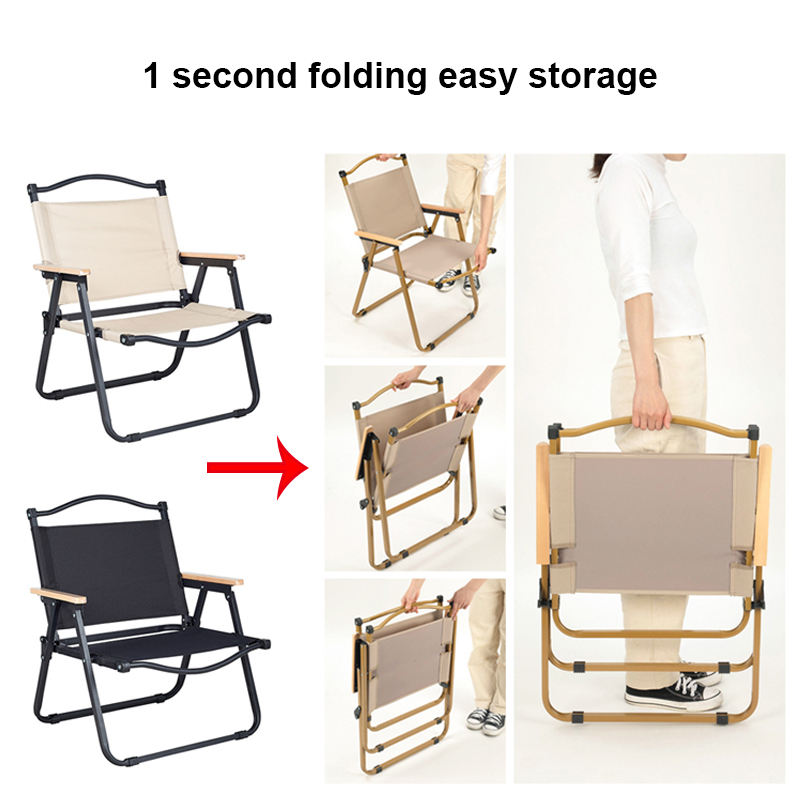 1 second folding easy storage