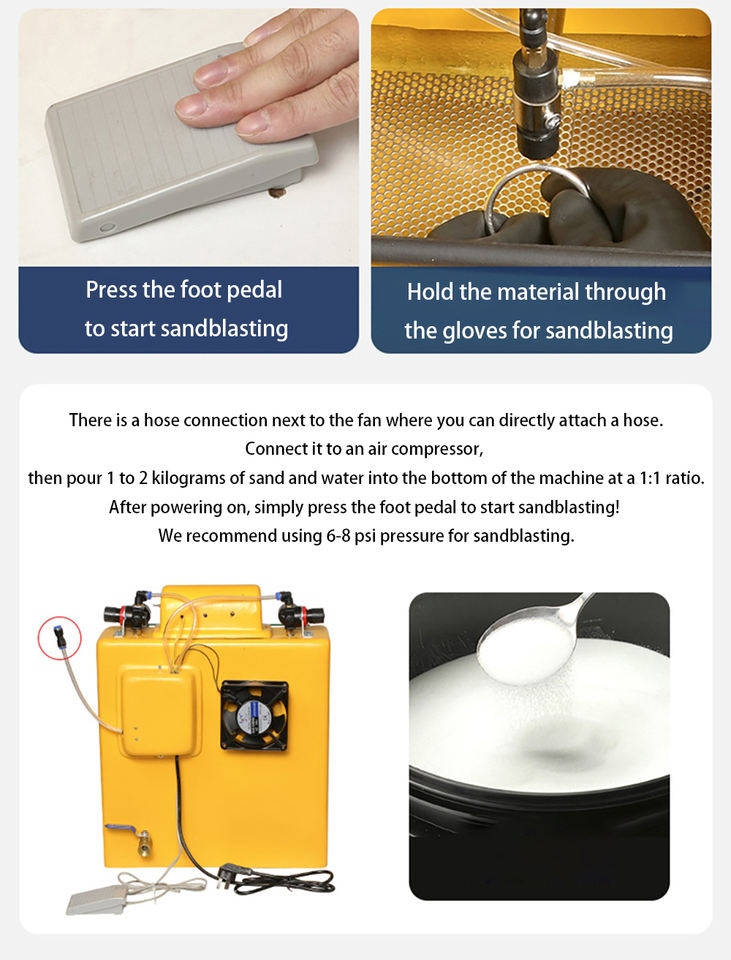 Press the foot pedal to start sandblasting

Hold the material through the gloves for sandblasting

There is a hose connection next to the fan where you can directly attach a hose.
Connect it to an air compressor,
then pour 1 to 2 kilograms of sand and water into the bottom of the machine at a 1:1 ratio.
After powering on, simply press the foot pedal to start sandblasting!
We recommend using 6-8 psi pressure for sandblasting.