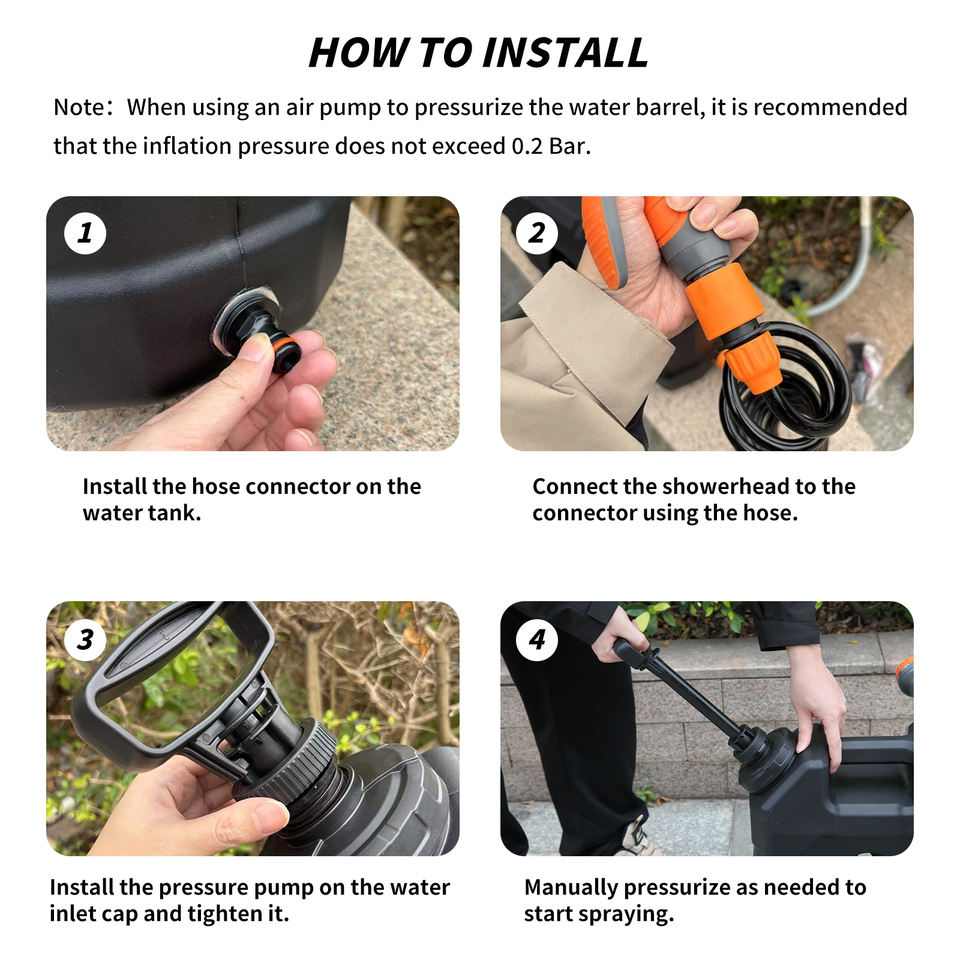 HOW TO INSTALL

Note：When using an air pump to pressurize the water barrel, it is recommended that the inflation pressure does not exceed 0.2 Bar.

1

Install the hose connector on the water tank.

2

Connect the showerhead to the connector using the hose.

3

Install the pressure pump on the water inlet cap and tighten it.

4

Manually pressurize as needed to start spraying.