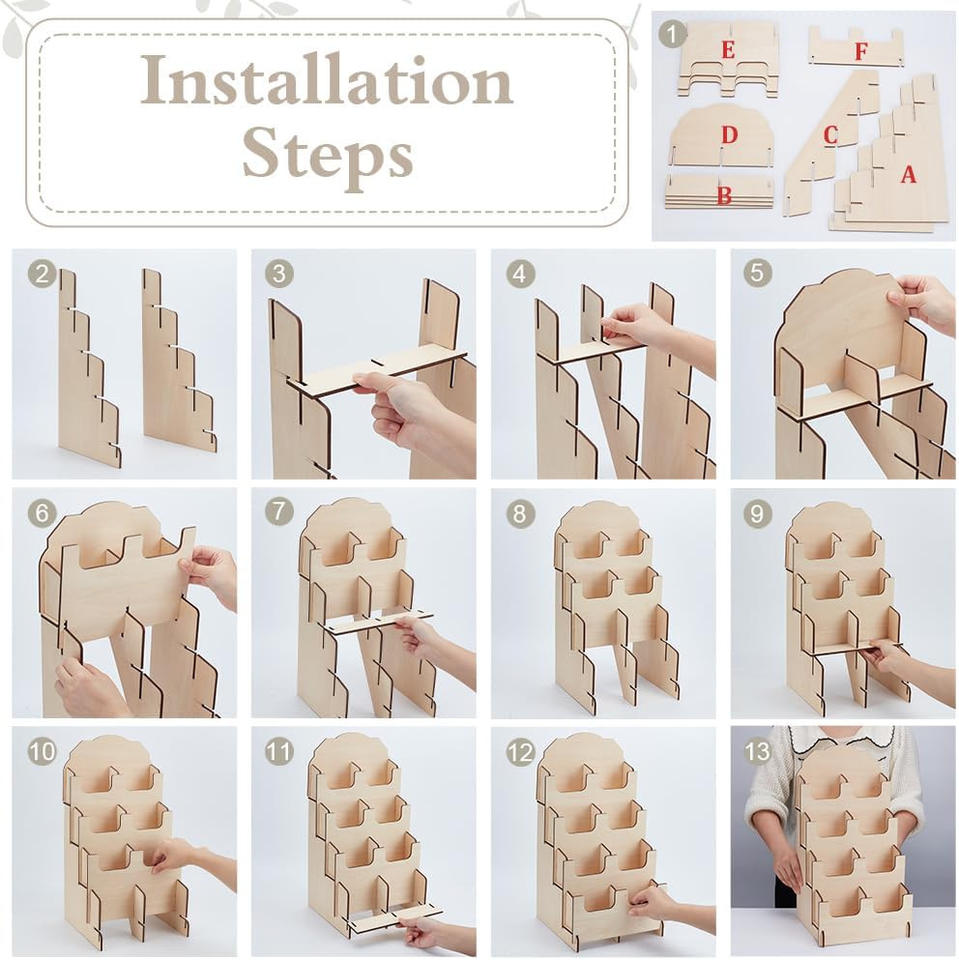 Installation Steps

1
E
F
D
C
B
A

2

3

4

5

6

7

8

9

10

11

12

13