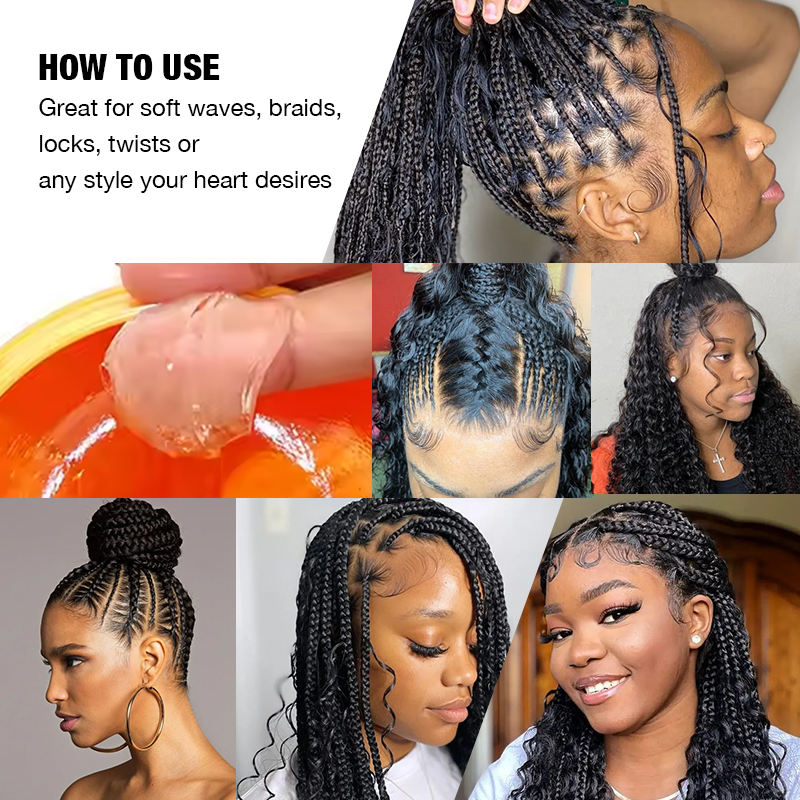 HOW TO USE

Great for soft waves, braids, locks, twists or any style your heart desires