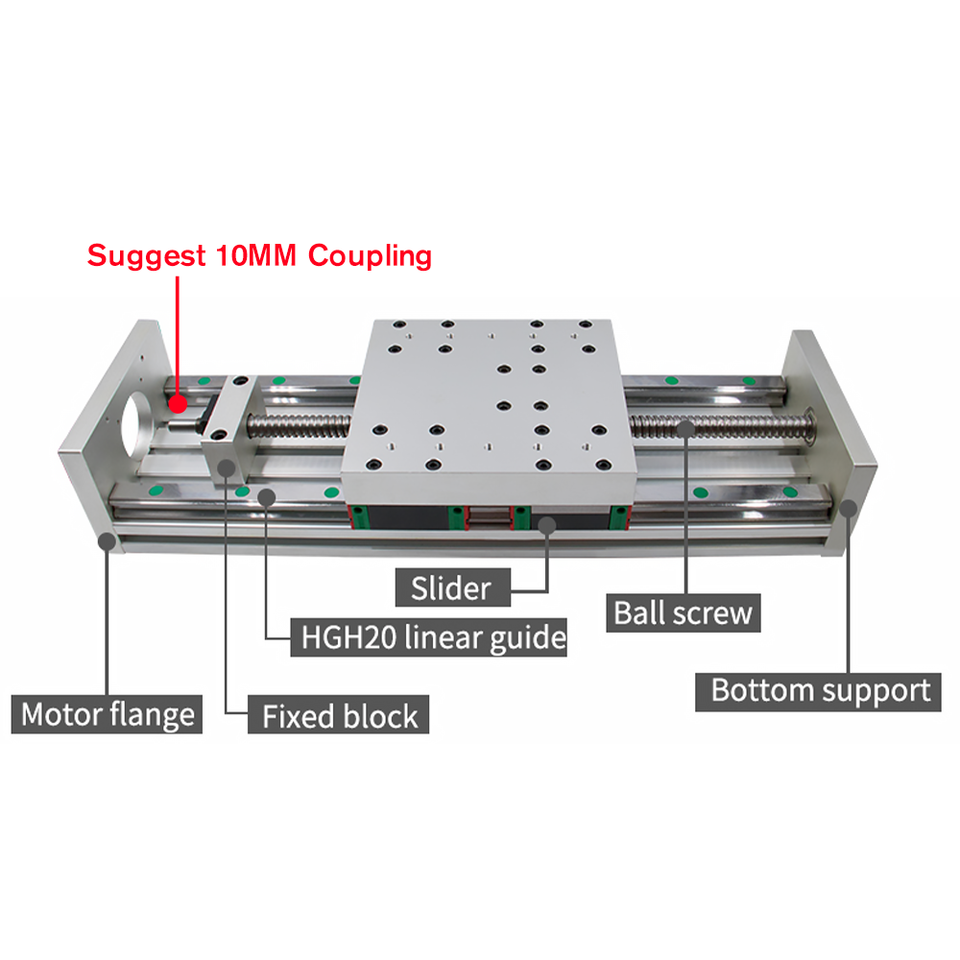 Suggest 10MM Coupling

Slider

Ball screw

HGH20 linear guide

Bottom support

Motor flange

Fixed block