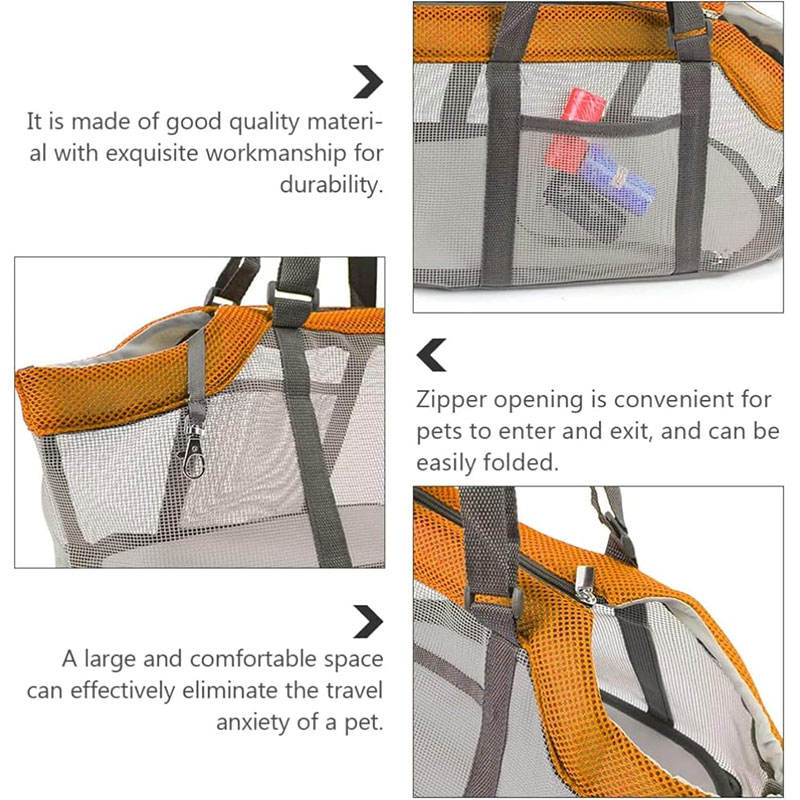 It is made of good quality material with exquisite workmanship for durability.

Zipper opening is convenient for pets to enter and exit, and can be easily folded.

A large and comfortable space can effectively eliminate the travel anxiety of a pet.