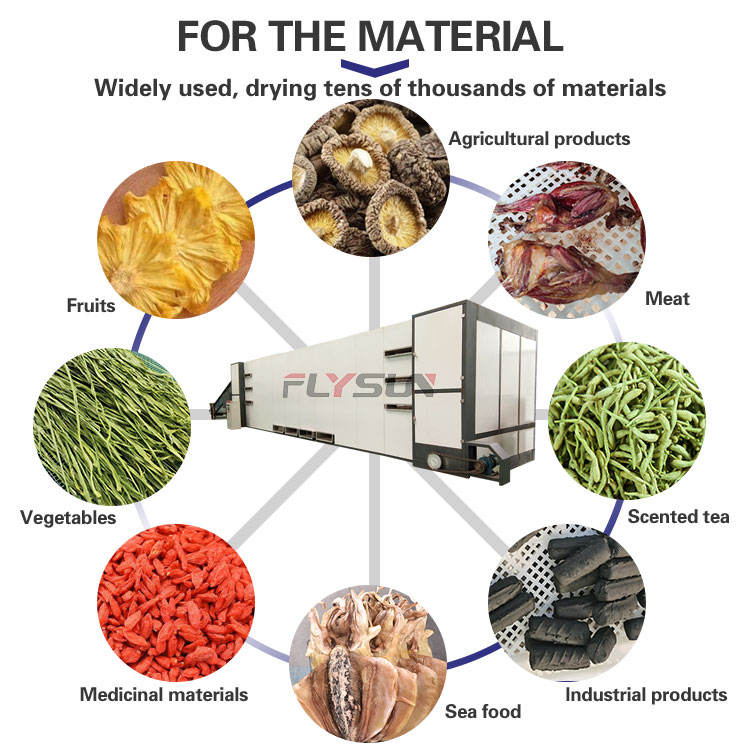 FOR THE MATERIAL

Widely used, drying tens of thousands of materials

Agricultural products

Fruits

Meat

FLYSUN

Vegetables

Scented tea

Medicinal materials

Sea food

Industrial products