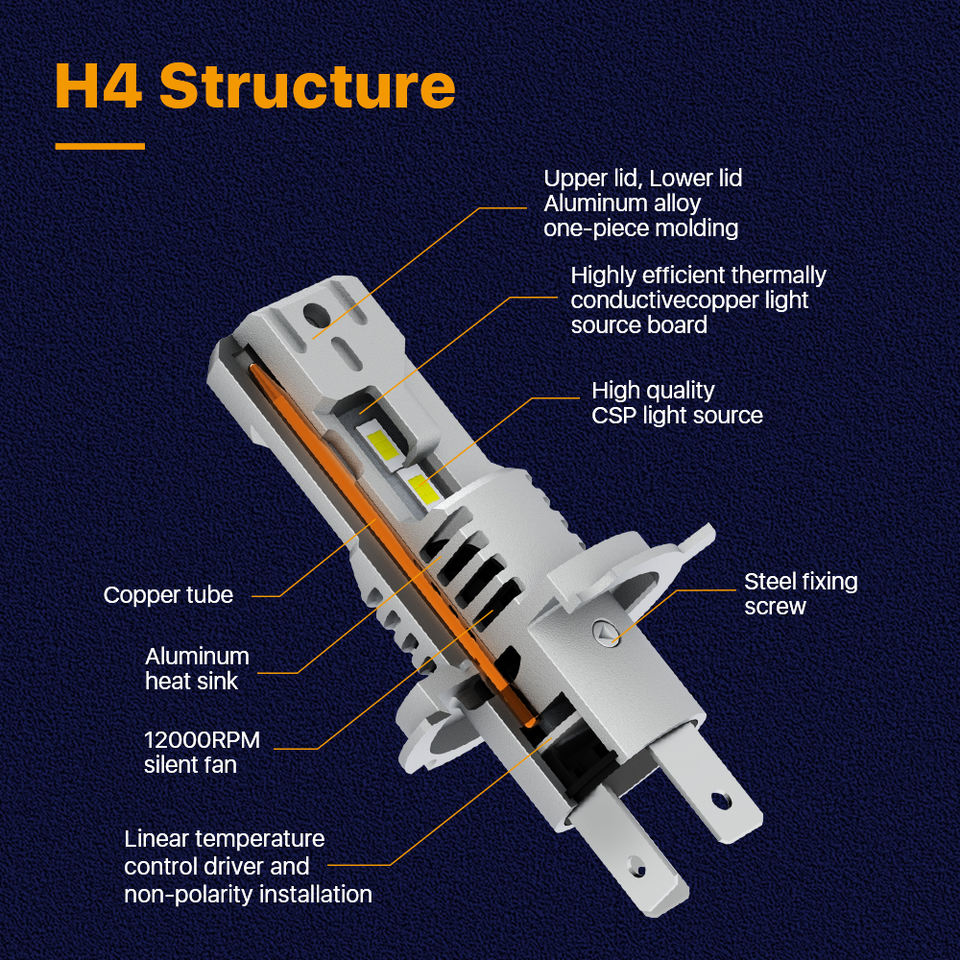 H4 Structure

Upper lid, Lower lid
Aluminum alloy
one-piece molding

Highly efficient thermally
conductivecopper light
source board

High quality
CSP light source

Steel fixing
screw

Copper tube

Aluminum
heat sink

12000RPM
silent fan

Linear temperature
control driver and
non-polarity installation