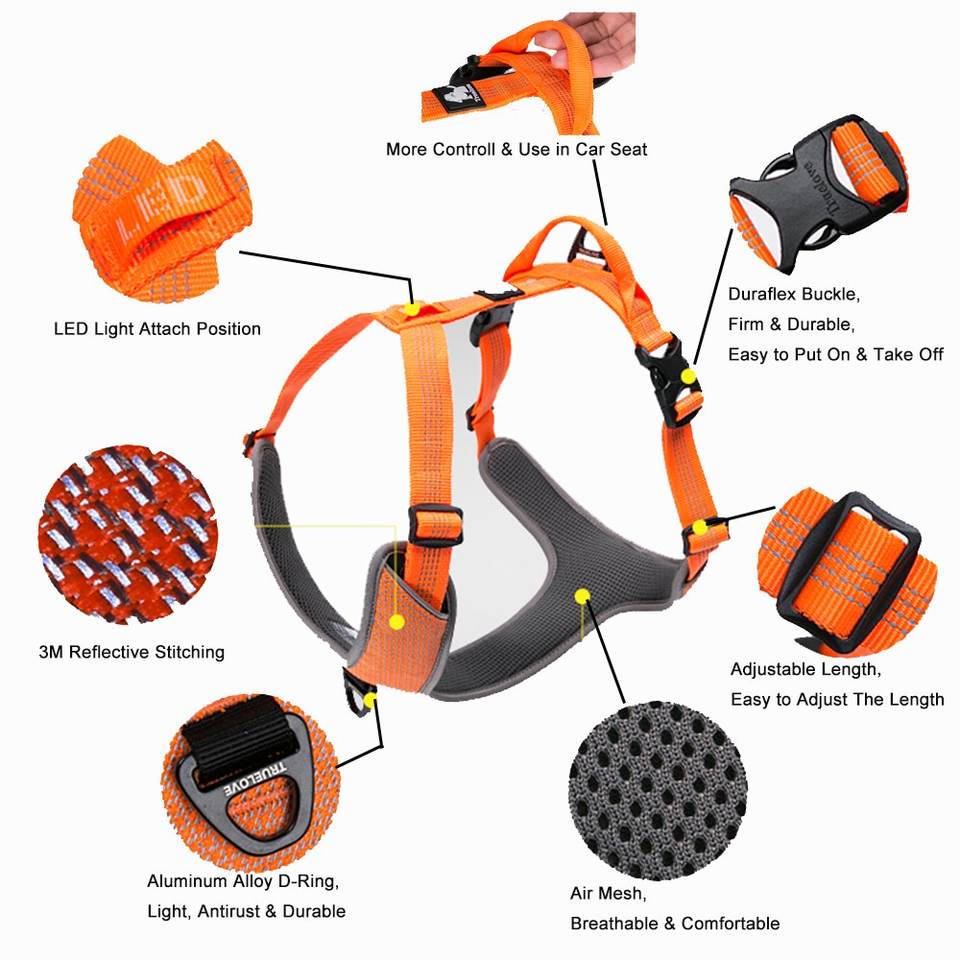 More Controll & Use in Car Seat

LED

LED Light Attach Position

Truelove

Duraflex Buckle,
Firm & Durable,
Easy to Put On & Take Off

3M Reflective Stitching

Adjustable Length,
Easy to Adjust The Length

TRUELOVE

Aluminum Alloy D-Ring,
Light, Antirust & Durable

Air Mesh,
Breathable & Comfortable