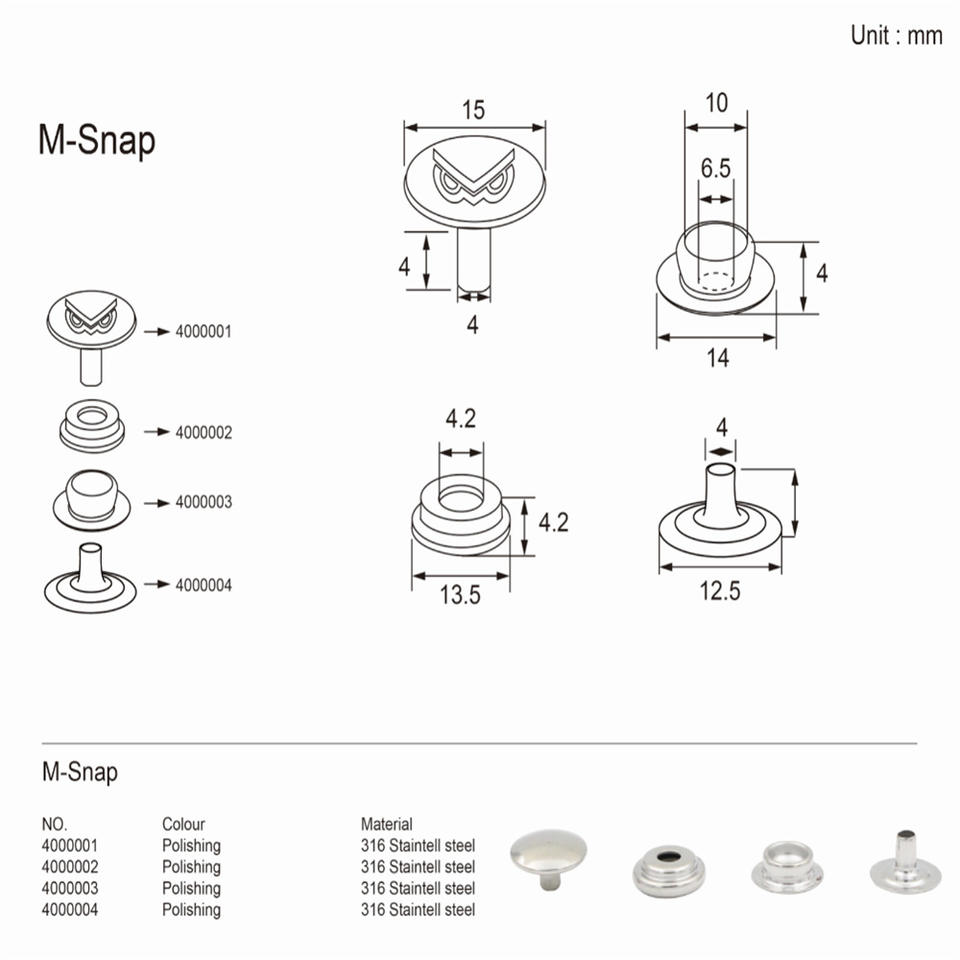 Unit : mm

M-Snap

4000001

4000002

4000003

4000004

15

4

4

10

6.5

4

14

4.2

4.2

13.5

4

12.5

M-Snap

| NO. | Colour | Material |
|---|---|---|
| 4000001 | Polishing | 316 Staintell steel |
| 4000002 | Polishing | 316 Staintell steel |
| 4000003 | Polishing | 316 Staintell steel |
| 4000004 | Polishing | 316 Staintell steel |