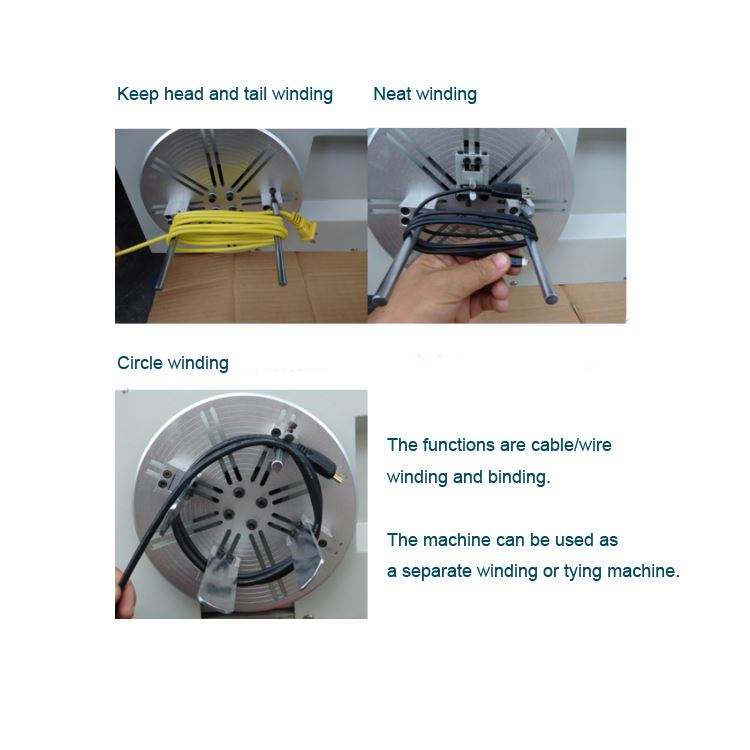 Keep head and tail winding

Neat winding

Circle winding

The functions are cable/wire winding and binding.

The machine can be used as a separate winding or tying machine.