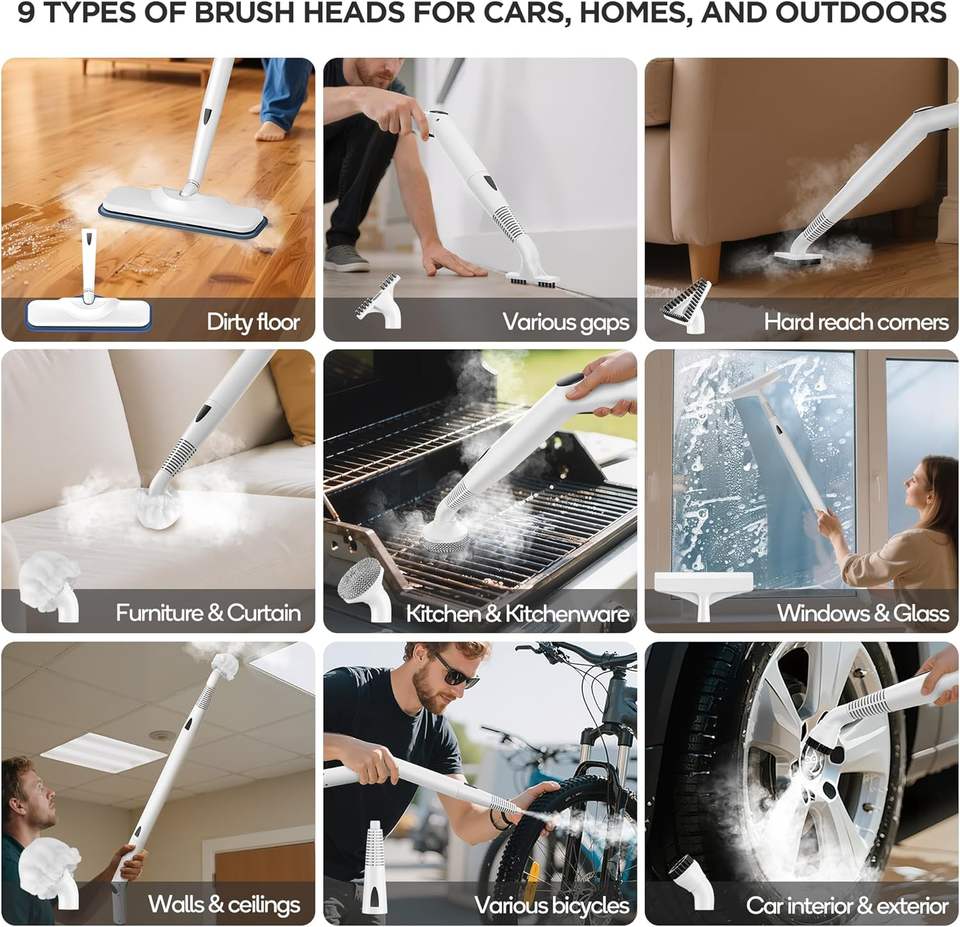 9 TYPES OF BRUSH HEADS FOR CARS, HOMES, AND OUTDOORS

Dirty floor

Various gaps

Hard reach corners

Furniture & Curtain

Kitchen & Kitchenware

Windows & Glass

Walls & ceilings

Various bicycles

Car interior & exterior