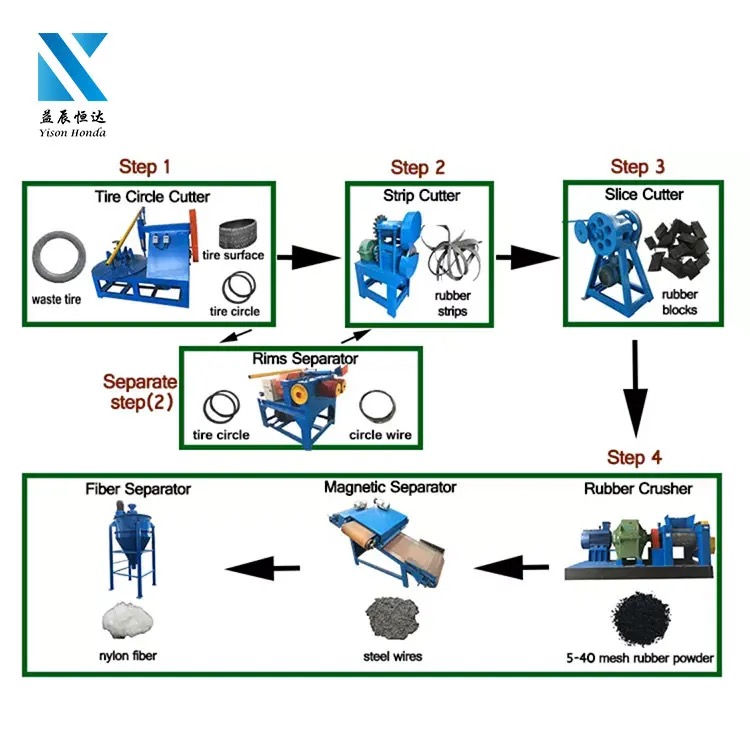 益辰恒达
Yison Honda

Step 1
Tire Circle Cutter
waste tire
tire surface
tire circle

Step 2
Strip Cutter
rubber strips

Step 3
Slice Cutter
rubber blocks

Separate step(2)
Rims Separator
tire circle
circle wire

Step 4
Rubber Crusher
5-40 mesh rubber powder

Magnetic Separator
steel wires

Fiber Separator
nylon fiber