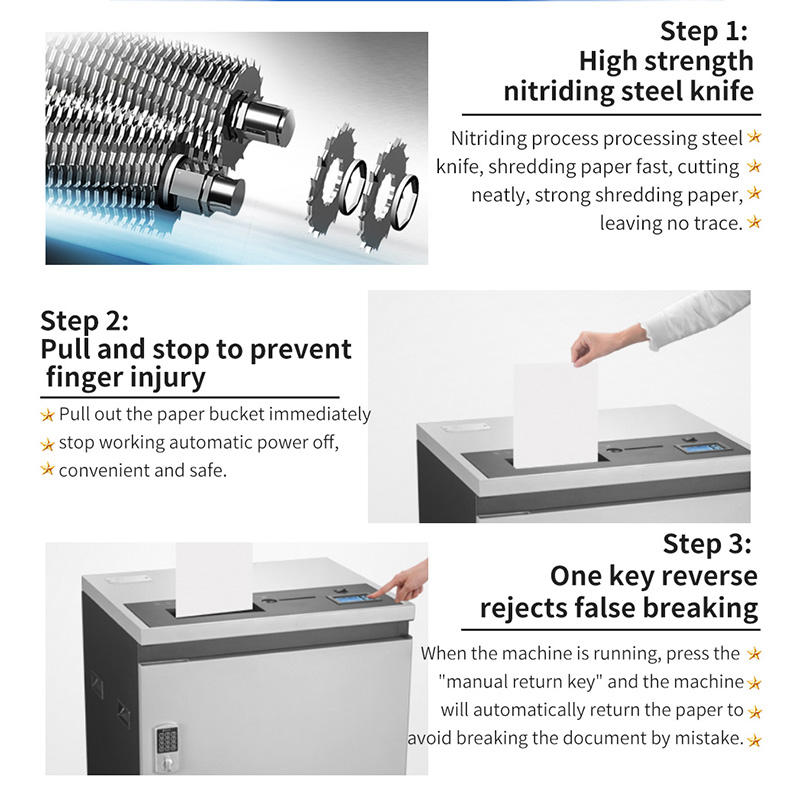 Step 1:
High strength nitriding steel knife

Nitriding process processing steel knife, shredding paper fast, cutting neatly, strong shredding paper, leaving no trace.

Step 2:
Pull and stop to prevent finger injury

Pull out the paper bucket immediately stop working automatic power off, convenient and safe.

Step 3:
One key reverse rejects false breaking

When the machine is running, press the "manual return key" and the machine will automatically return the paper to avoid breaking the document by mistake.