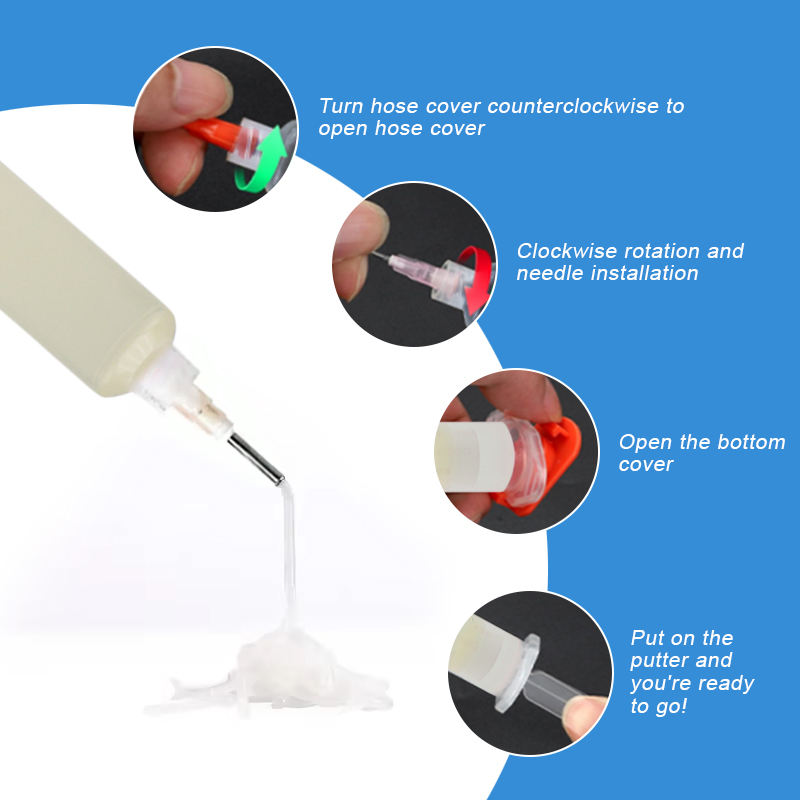 Turn hose cover counterclockwise to open hose cover

Clockwise rotation and needle installation

Open the bottom cover

Put on the putter and you're ready to go!