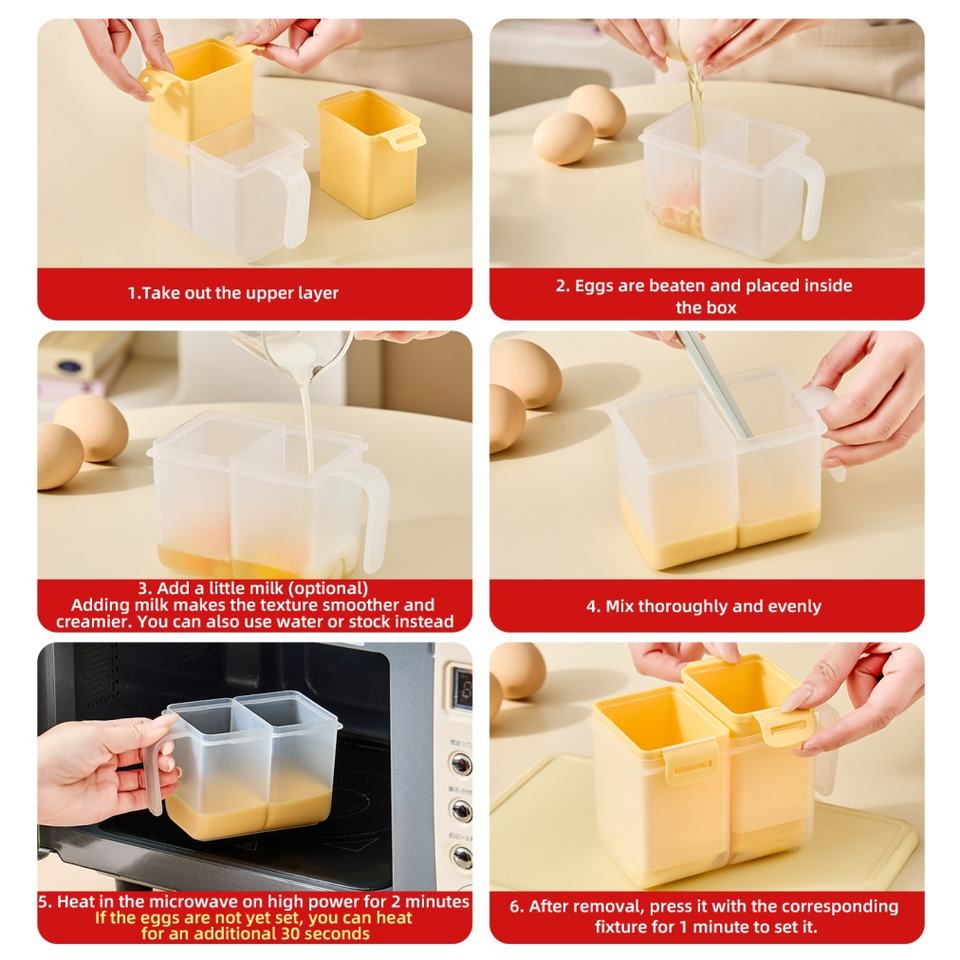 1.Take out the upper layer

2. Eggs are beaten and placed inside the box

3. Add a little milk (optional)
Adding milk makes the texture smoother and creamier. You can also use water or stock instead

4. Mix thoroughly and evenly

5. Heat in the microwave on high power for 2 minutes
If the eggs are not yet set, you can heat for an additional 30 seconds

6. After removal, press it with the corresponding fixture for 1 minute to set it.