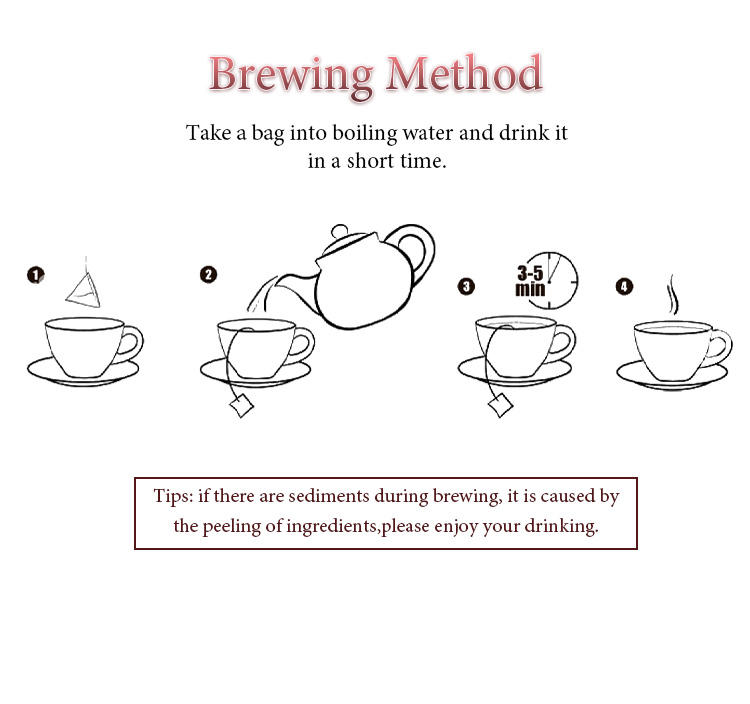 Brewing Method

Take a bag into boiling water and drink it in a short time.

1

2

3

3-5 min

4

Tips: if there are sediments during brewing, it is caused by the peeling of ingredients,please enjoy your drinking.