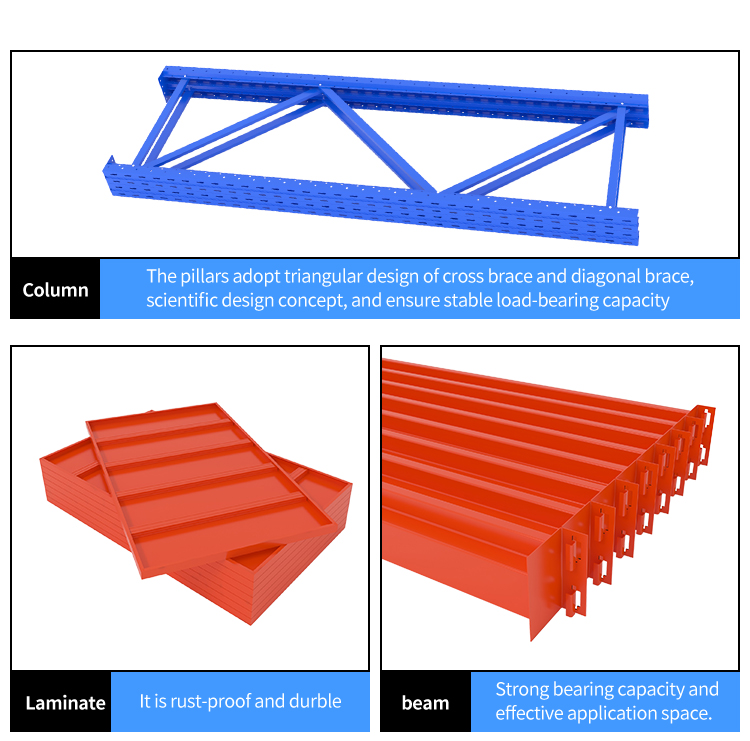 Column

The pillars adopt triangular design of cross brace and diagonal brace, scientific design concept, and ensure stable load-bearing capacity

Laminate

It is rust-proof and durble

beam

Strong bearing capacity and effective application space.