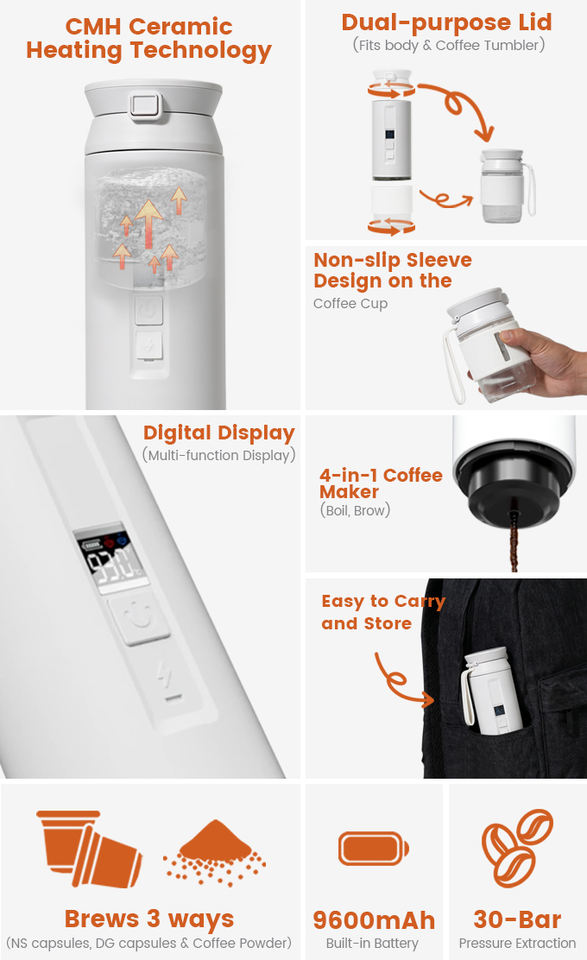 CMH Ceramic Heating Technology

Dual-purpose Lid
(Fits body & Coffee Tumbler)

Non-slip Sleeve Design on the
Coffee Cup

Digital Display
(Multi-function Display)

4-in-1 Coffee Maker
(Boil, Brow)

Easy to Carry and Store

Brews 3 ways
(NS capsules, DG capsules & Coffee Powder)

9600mAh
Built-in Battery

30-Bar
Pressure Extraction