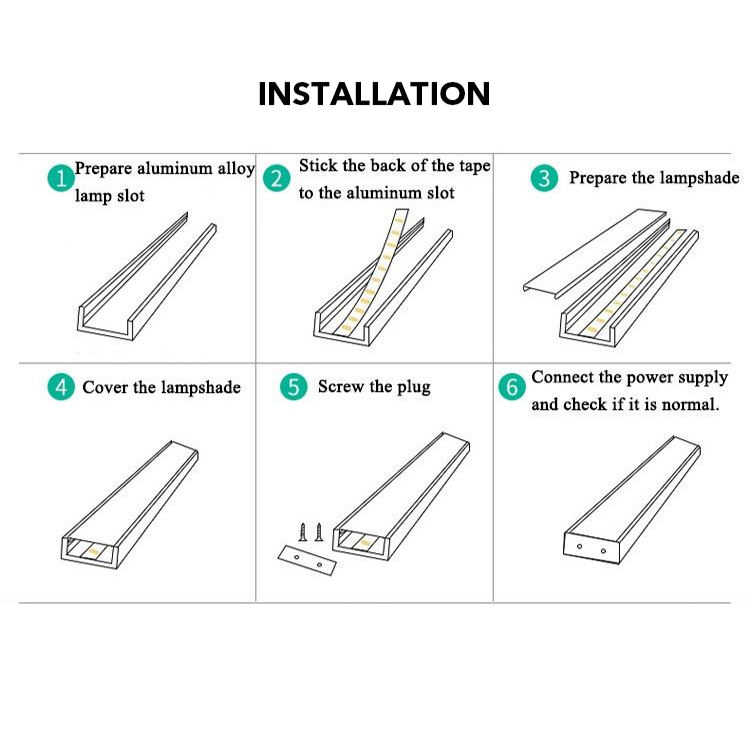 INSTALLATION

1 Prepare aluminum alloy lamp slot

2 Stick the back of the tape to the aluminum slot

3 Prepare the lampshade

4 Cover the lampshade

5 Screw the plug

6 Connect the power supply and check if it is normal.