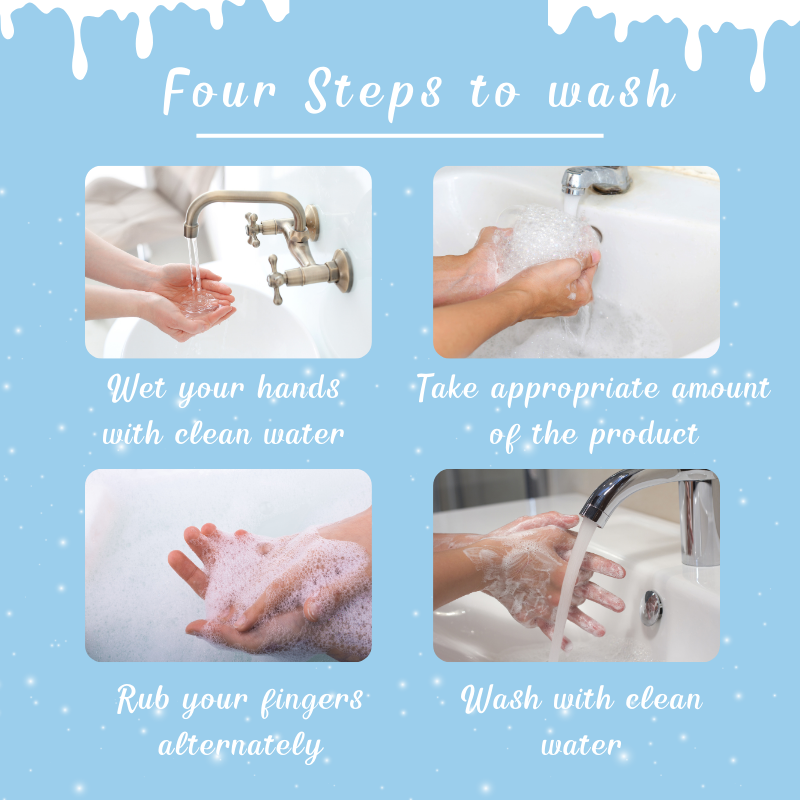 Four Steps to wash

Wet your hands with clean water

Take appropriate amount of the product

Rub your fingers alternately

Wash with clean water