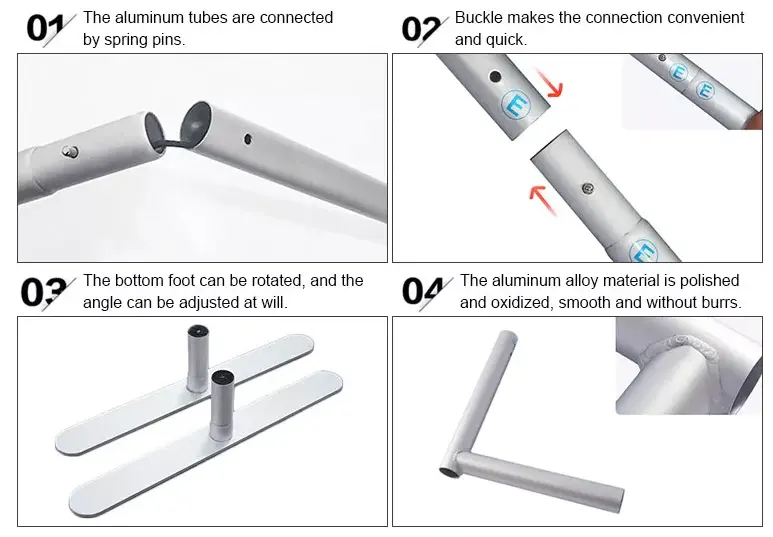 01 The aluminum tubes are connected by spring pins.

02 Buckle makes the connection convenient and quick.

E

E E

E

03 The bottom foot can be rotated, and the angle can be adjusted at will.

04 The aluminum alloy material is polished and oxidized, smooth and without burrs.