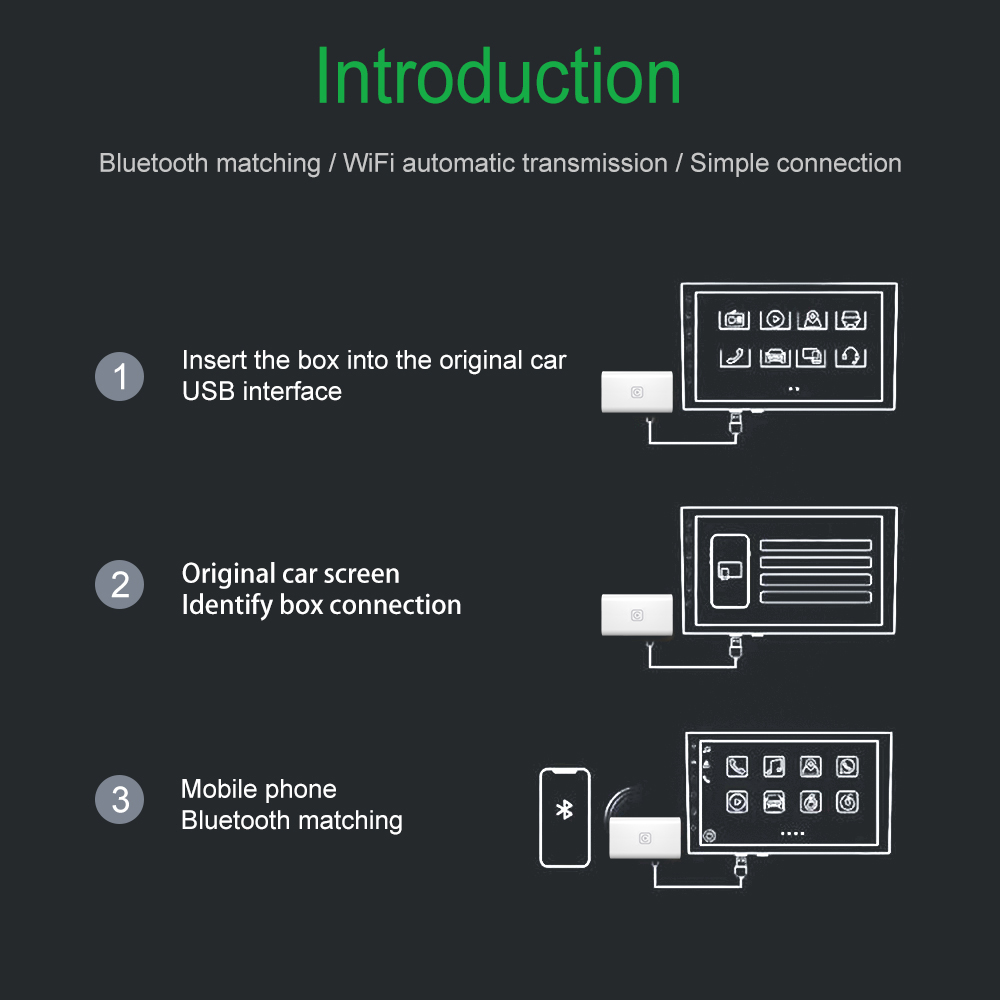 Introduction

Bluetooth matching / WiFi automatic transmission / Simple connection

1

Insert the box into the original car USB interface

2

Original car screen
Identify box connection

3

Mobile phone
Bluetooth matching