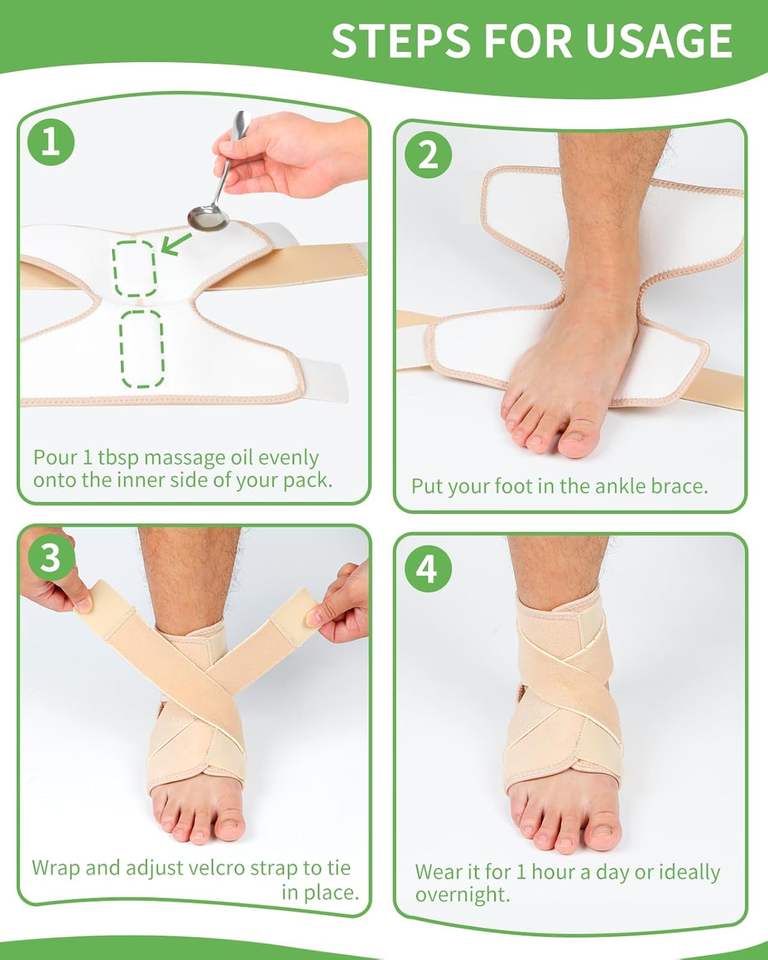 STEPS FOR USAGE

1

Pour 1 tbsp massage oil evenly onto the inner side of your pack.

2

Put your foot in the ankle brace.

3

Wrap and adjust velcro strap to tie in place.

4

Wear it for 1 hour a day or ideally overnight.