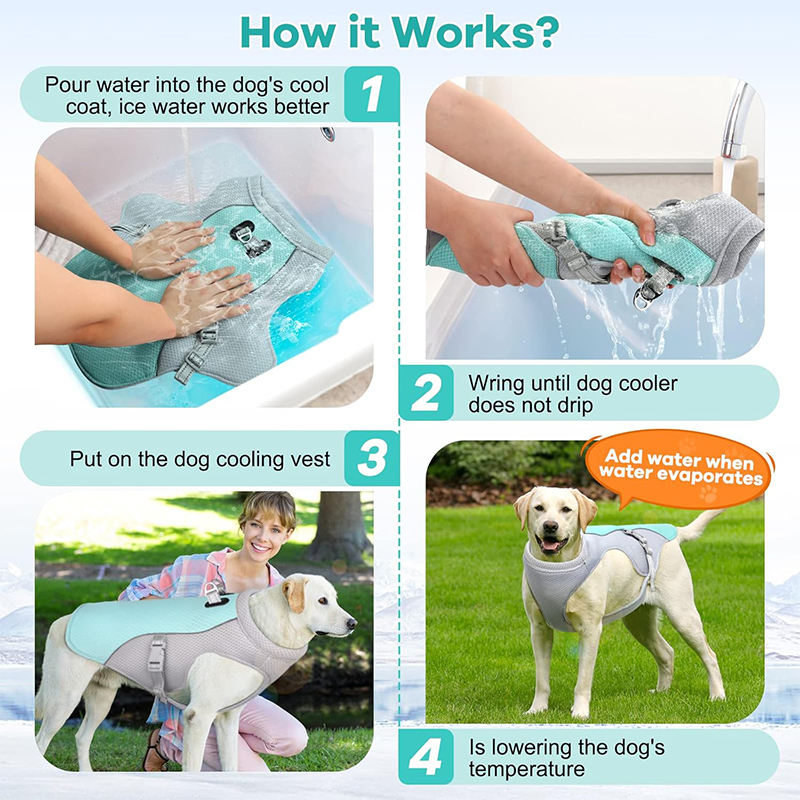 How it Works?

Pour water into the dog's cool coat, ice water works better 1

2 Wring until dog cooler does not drip

Put on the dog cooling vest 3

Add water when water evaporates

4 Is lowering the dog's temperature