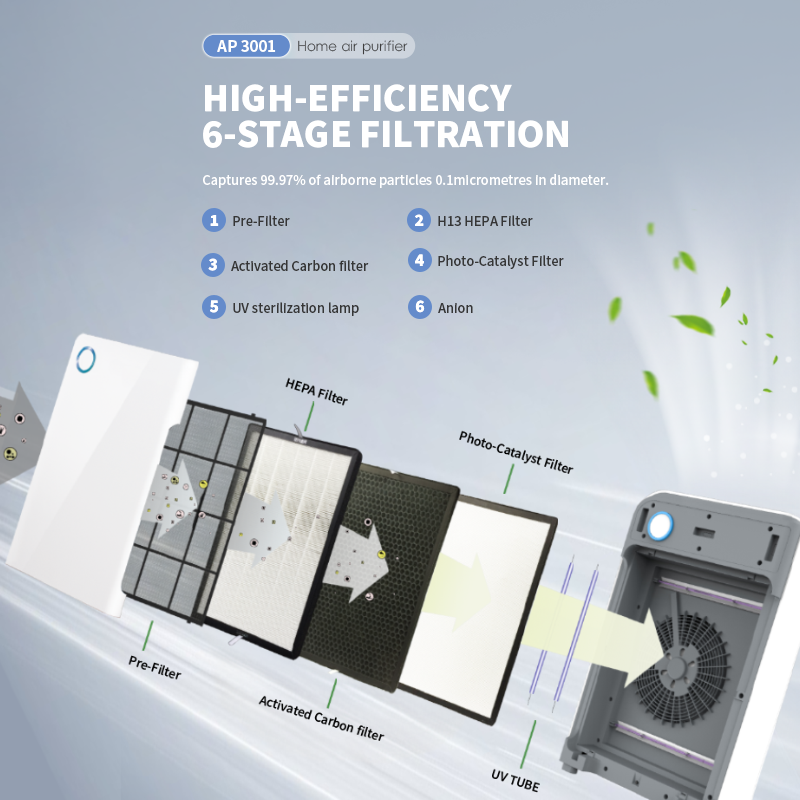 AP 3001 Home air purifier

HIGH-EFFICIENCY 6-STAGE FILTRATION

Captures 99.97% of airborne particles 0.1micrometres in diameter.

1 Pre-Filter

2 H13 HEPA Filter

3 Activated Carbon filter

4 Photo-Catalyst Filter

5 UV sterilization lamp

6 Anion

HEPA Filter

Photo-Catalyst Filter

Pre-Filter

Activated Carbon filter

UV TUBE